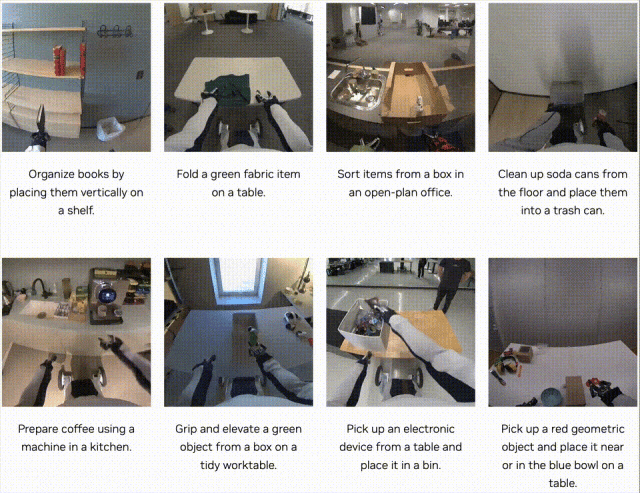 Organize books by placing them vertically on a shelf.

Fold a green fabric item on a table.

Sort items from a box in an open-plan office.

Clean up soda cans from the floor and place them into a trash can.

Prepare coffee using a machine in a kitchen.

Grip and elevate a green object from a box on a tidy worktable.

Pick up an electronic device from a table and place it in a bin.

Pick up a red geometric object and place it near or in the blue bowl on a table.