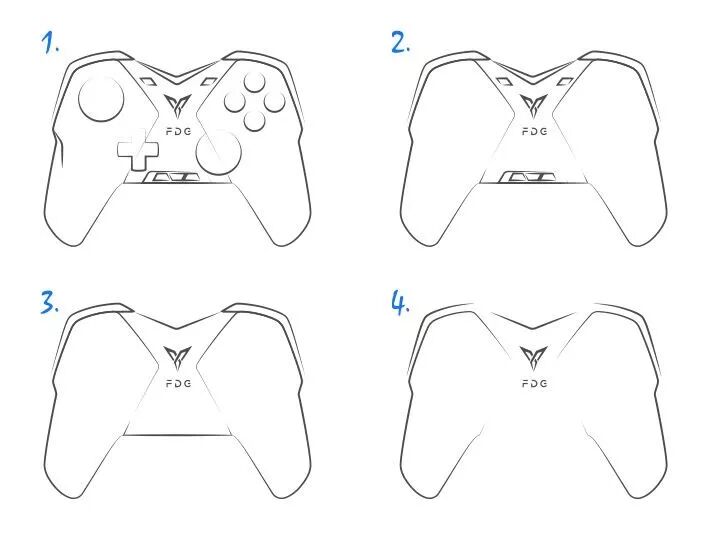 1.

FDG

2.

FDG

3.

FDG

4.

FDG