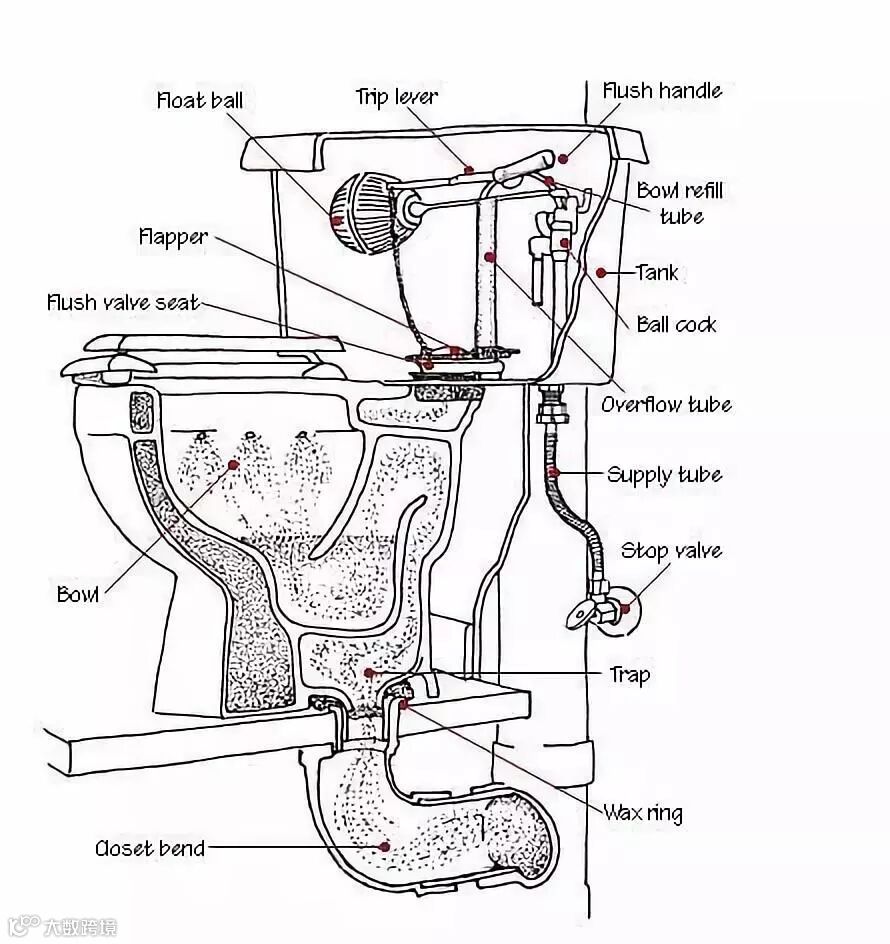 Float ball
Trip lever
Flush handle
Bowl refill tube
Flapper
Tank
Flush valve seat
Ball cock
Overflow tube
Supply tube
Stop valve
Bowl
Trap
Wax ring
Closet bend
大数跨境