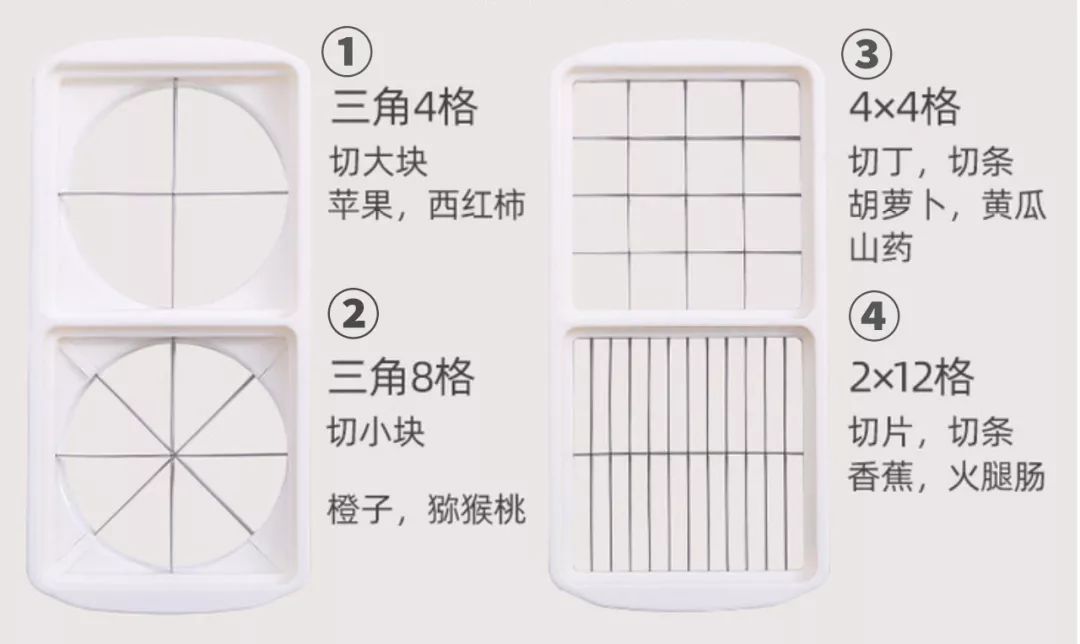 ①
三角4格
切大块
苹果，西红柿

②
三角8格
切小块

橙子，猕猴桃

③
4×4格
切丁，切条
胡萝卜，黄瓜
山药

④
2×12格
切片，切条
香蕉，火腿肠