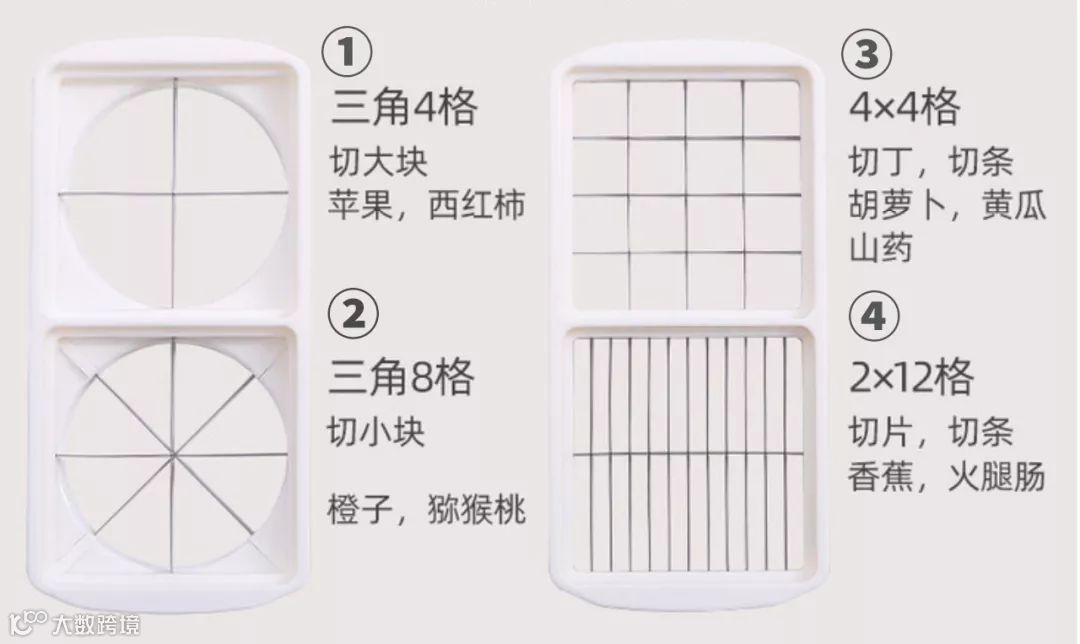 ①
三角4格
切大块
苹果，西红柿

②
三角8格
切小块

橙子，猕猴桃

③
4×4格
切丁，切条
胡萝卜，黄瓜
山药

④
2×12格
切片，切条
香蕉，火腿肠

大数跨境