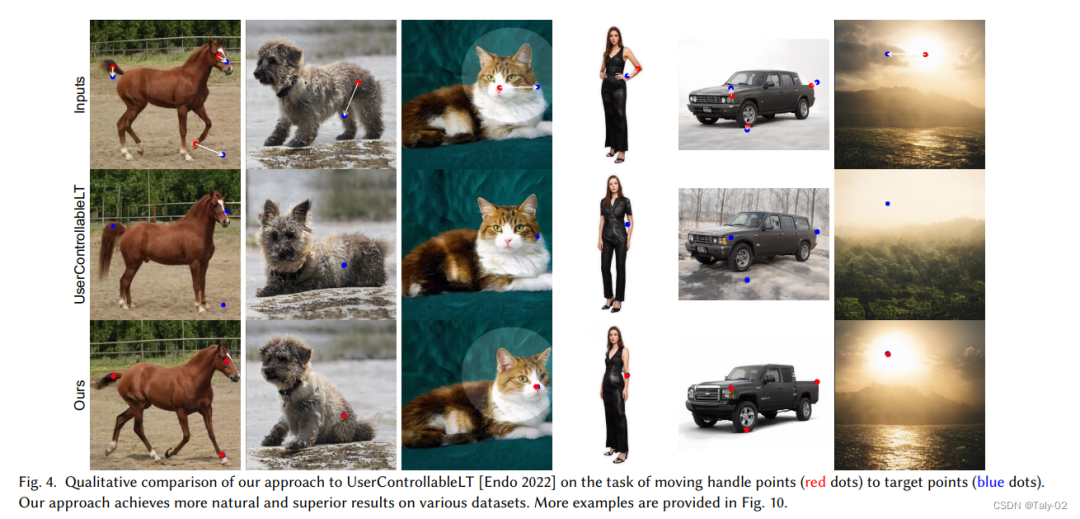 Inputs

UserControllableLT

Ours

Fig. 4. Qualitative comparison of our approach to UserControllableLT [Endo 2022] on the task of moving handle points (red dots) to target points (blue dots). Our approach achieves more natural and superior results on various datasets. More examples are provided in Fig. 10.

CSDN @Taly-02