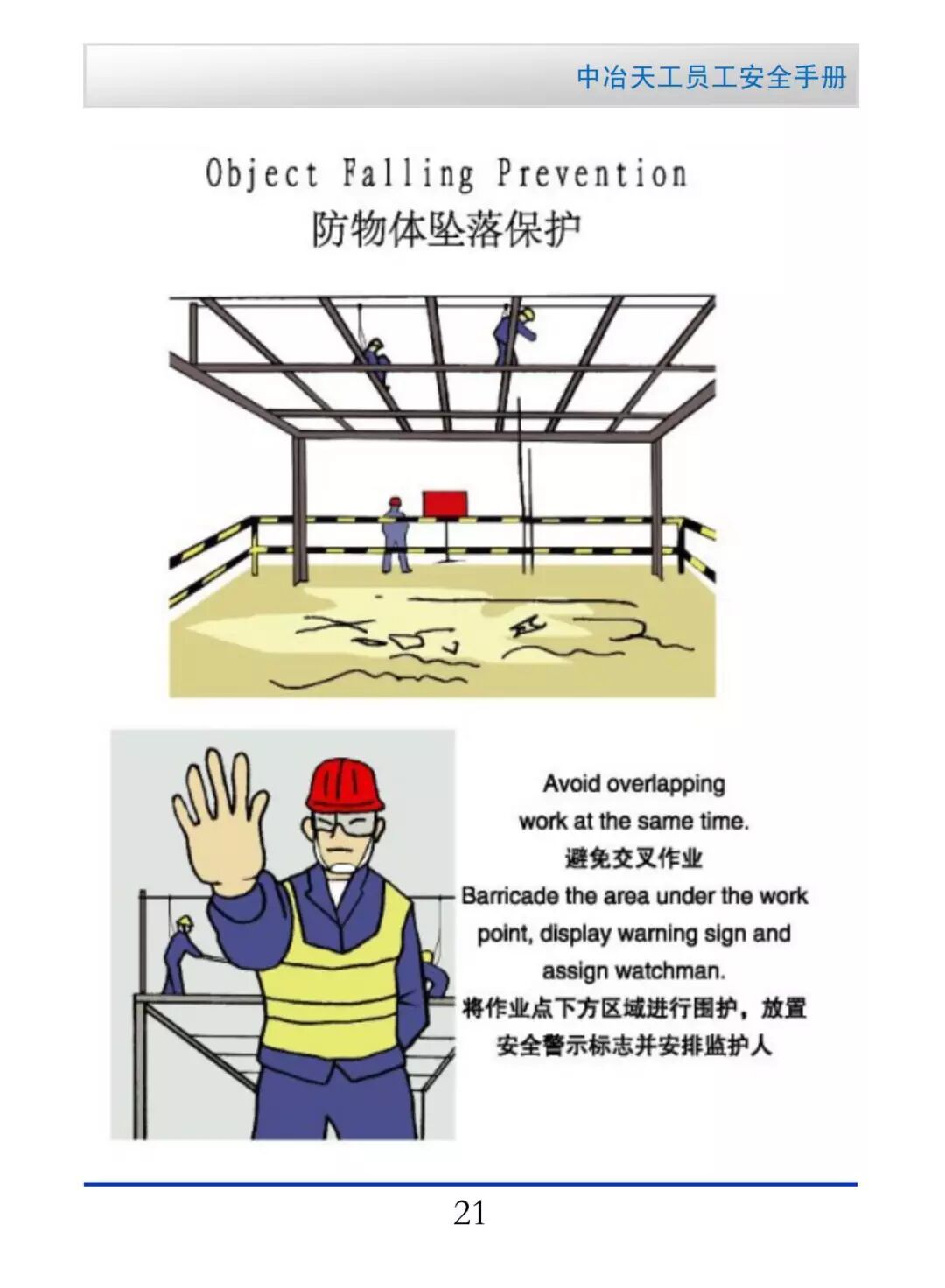 中冶天工员工安全手册

Object Falling Prevention
防物体坠落保护

Avoid overlapping work at the same time.
避免交叉作业
Barricade the area under the work point, display warning sign and assign watchman.
将作业点下方区域进行围护，放置安全警示标志并安排监护人

21