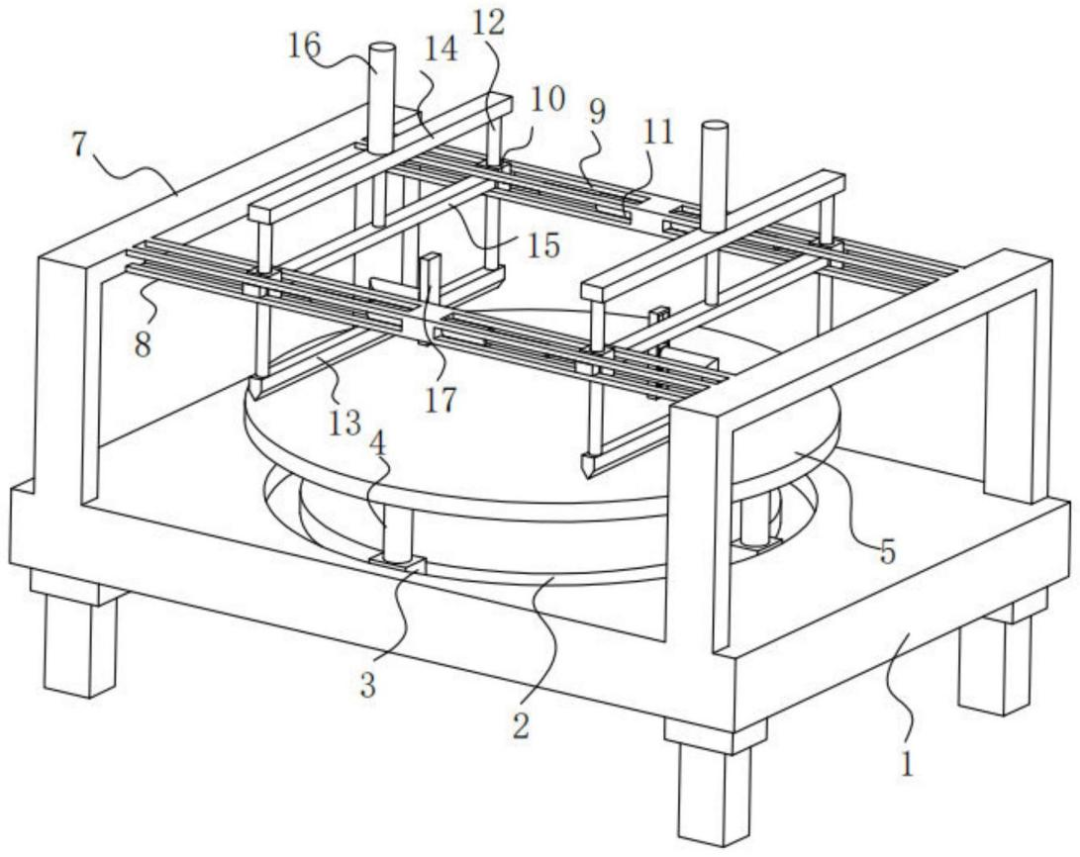 16
14
12
10
9
11
7
15
8
17
13
4
5
3
2
1