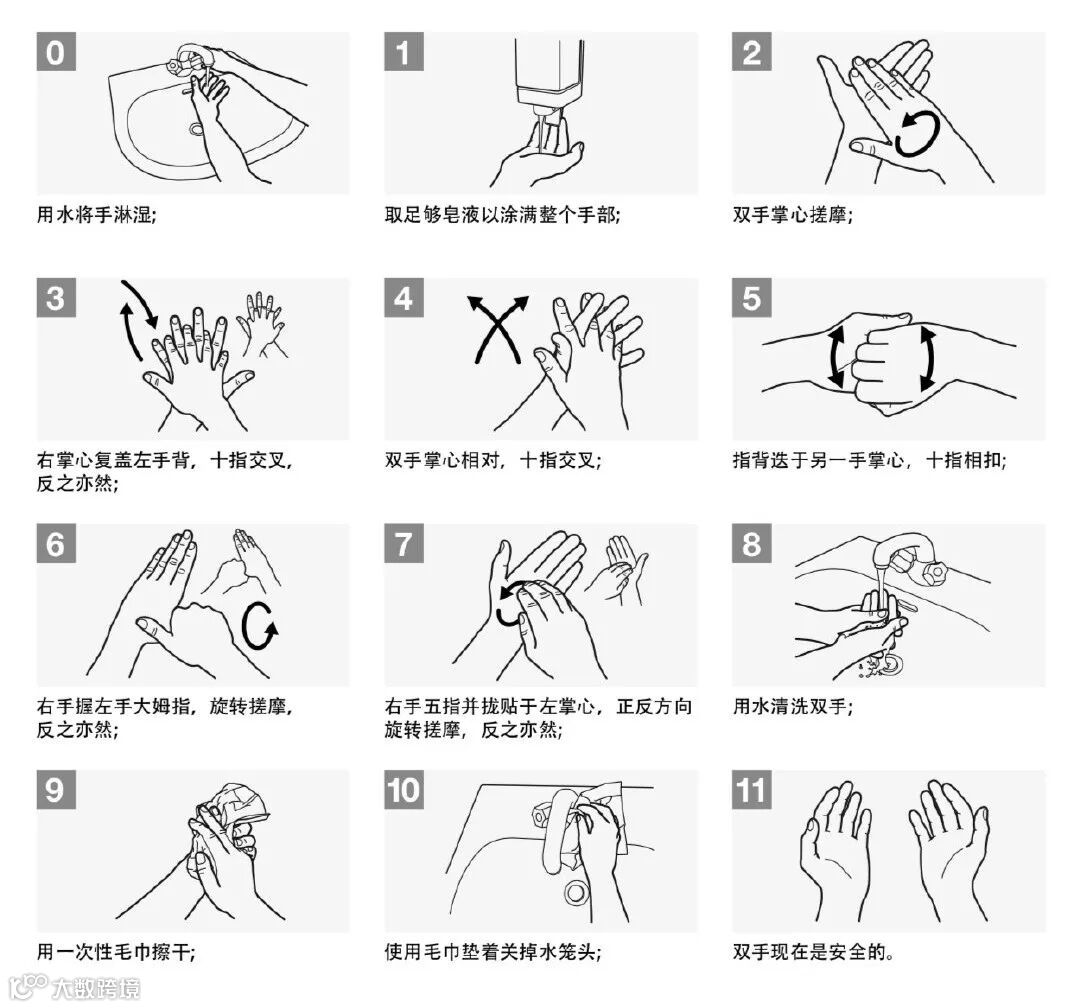 0

用水将手淋湿;

1

取足够皂液以涂满整个手部;

2

双手掌心搓摩;

3

右掌心复盖左手背，十指交叉，反之亦然;

4

双手掌心相对，十指交叉;

5

指背迭于另一手掌心，十指相扣;

6

右手握左手大姆指，旋转搓摩，反之亦然;

7

右手五指并拢贴于左掌心，正反方向旋转搓摩，反之亦然;

8

用水清洗双手;

9

用一次性毛巾擦干;

10

使用毛巾垫着关掉水笼头;

11

双手现在是安全的。

大数跨境