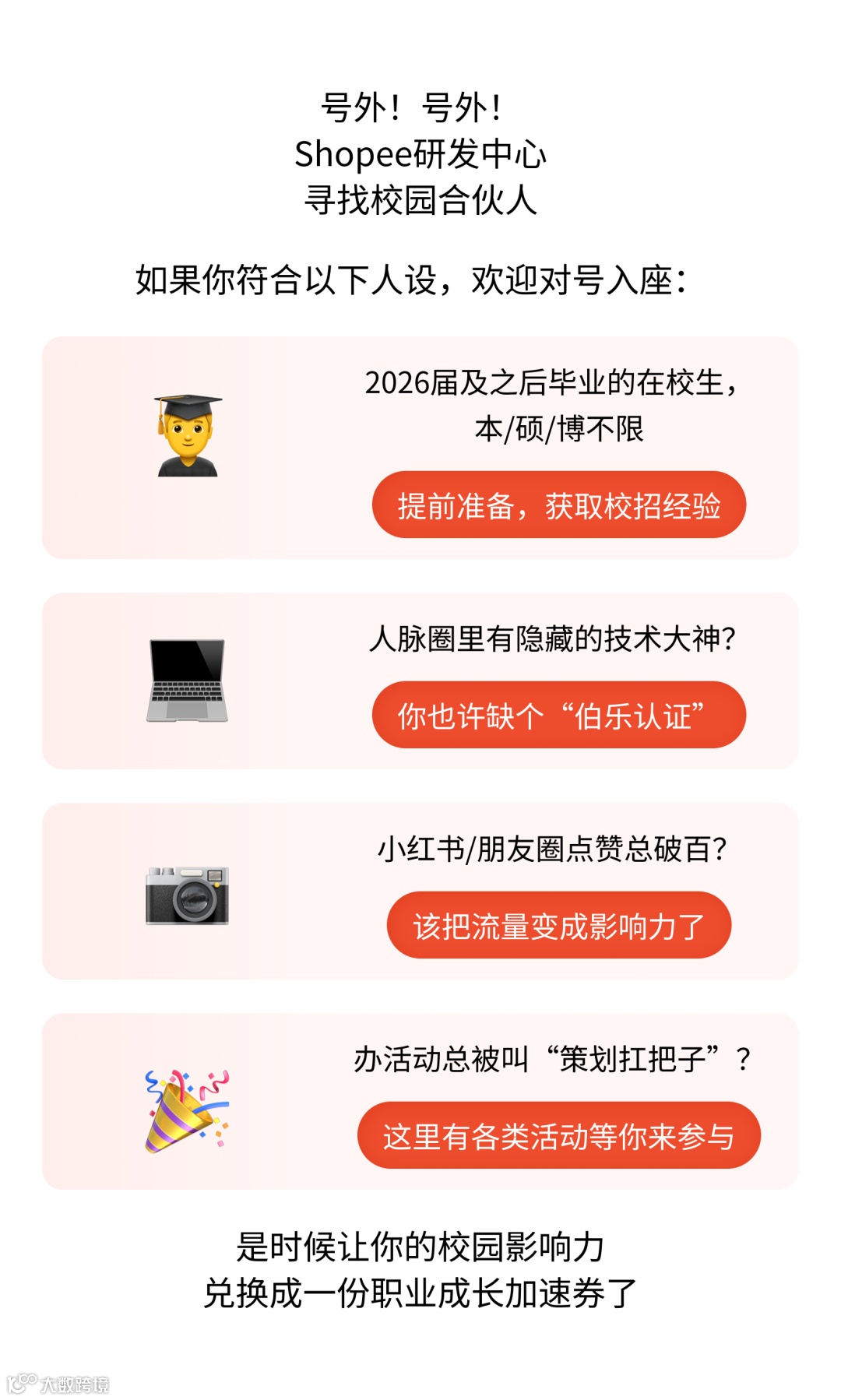 号外！号外！
Shopee研发中心
寻找校园合伙人

如果你符合以下人设，欢迎对号入座：

2026届及之后毕业的在校生，本/硕/博不限

提前准备，获取校招经验

人脉圈里有隐藏的技术大神？

你也许缺个“伯乐认证”

小红书/朋友圈点赞总破百？

该把流量变成影响力了

办活动总被叫“策划扛把子”？

这里有各类活动等你来参与

是时候让你的校园影响力
兑换成一份职业成长加速券了

大数跨境