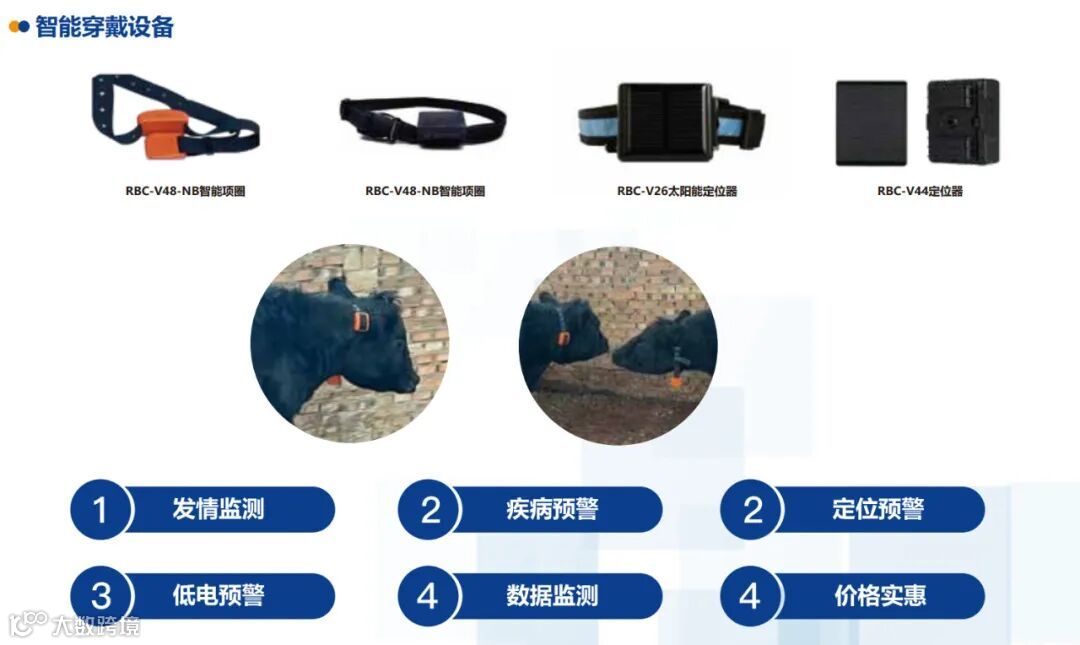 智能穿戴设备

RBC-V48-NB智能项圈

RBC-V48-NB智能项圈

RBC-V26太阳能定位器

RBC-V44定位器

1 发情监测

2 疾病预警

2 定位预警

3 低电预警

4 数据监测

4 价格实惠

大数跨境