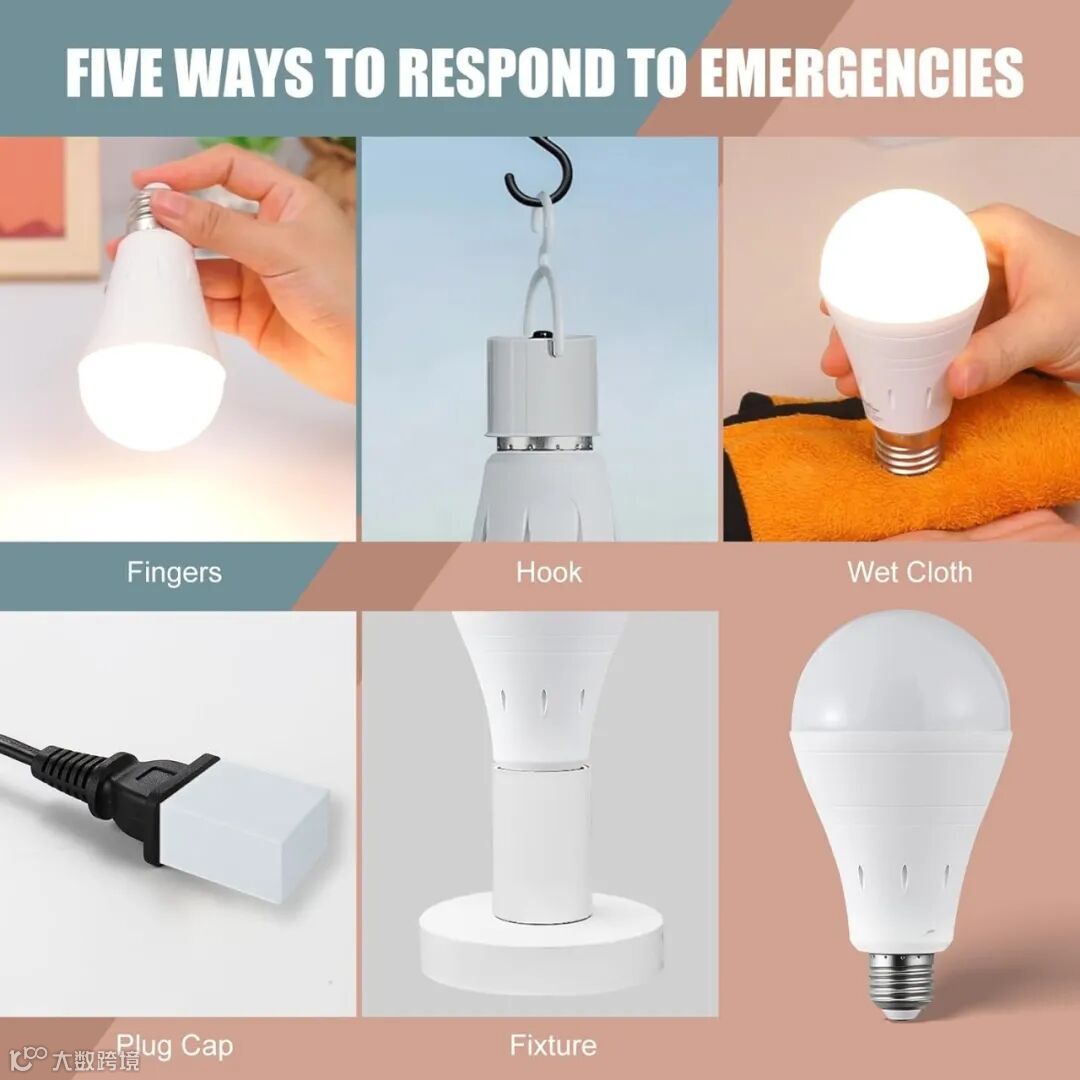 FIVE WAYS TO RESPOND TO EMERGENCIES

Fingers

Hook

Wet Cloth

Plug Cap

Fixture

大数跨境