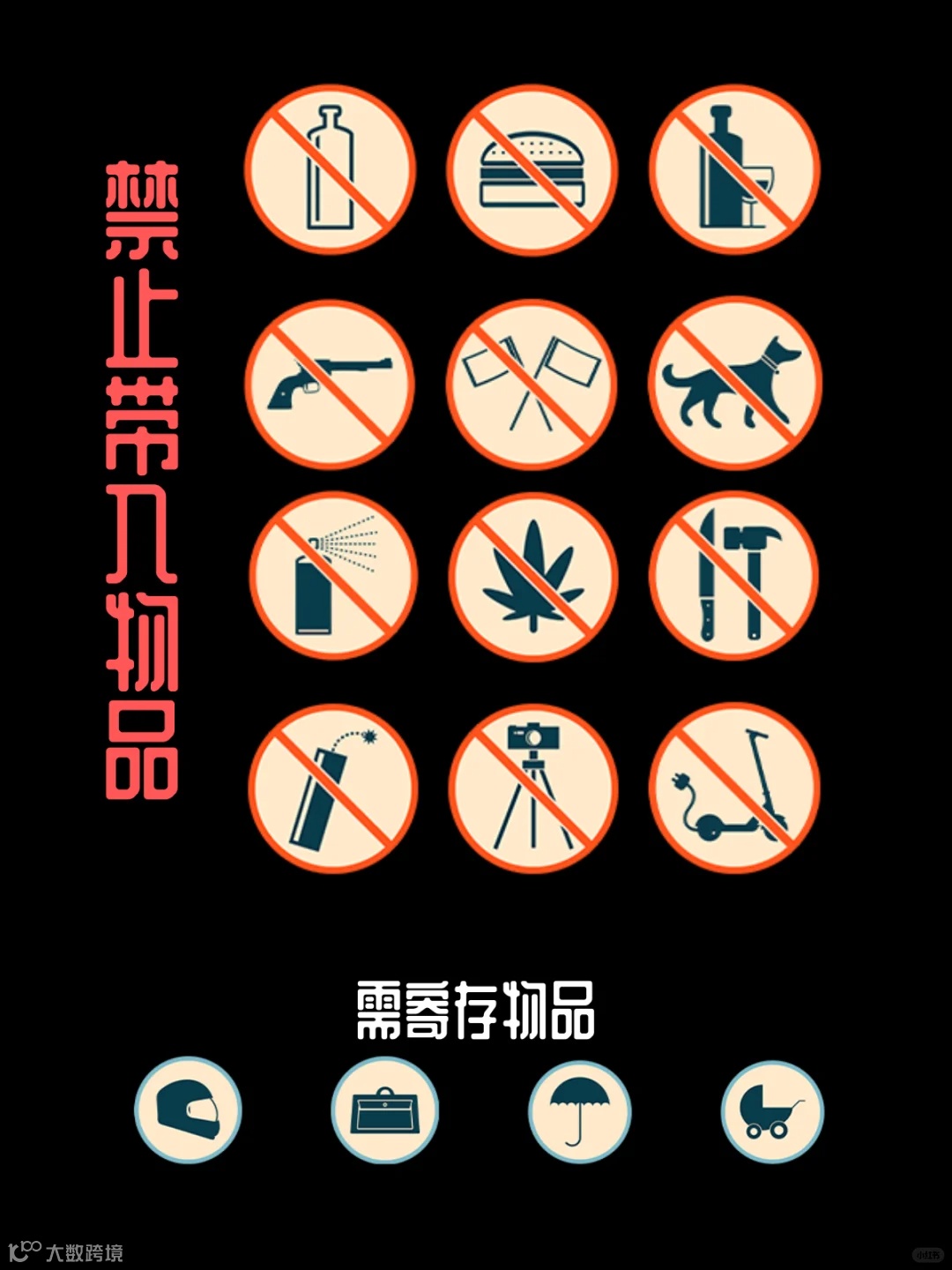 禁止带入物品

需寄存物品

大数跨境

小红书