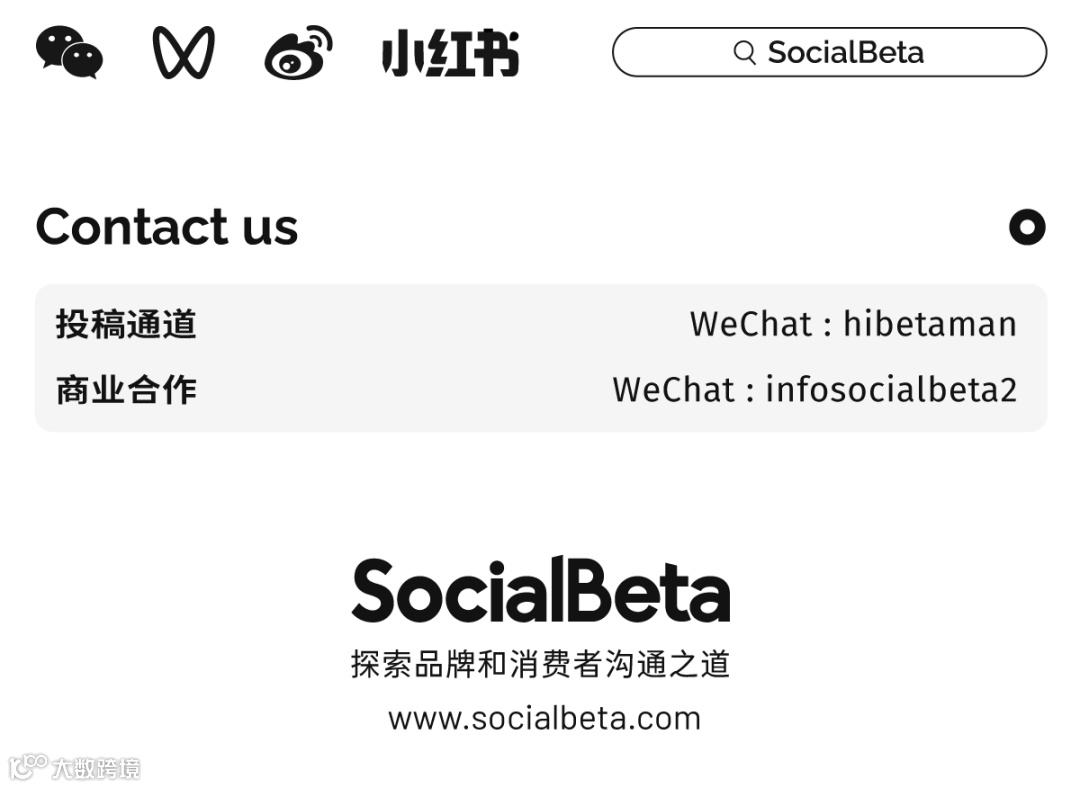 小红书

SocialBeta

Contact us

投稿通道 WeChat : hibetaman
商业合作 WeChat : infosocialbeta2

SocialBeta
探索品牌和消费者沟通之道
www.socialbeta.com

大数跨境