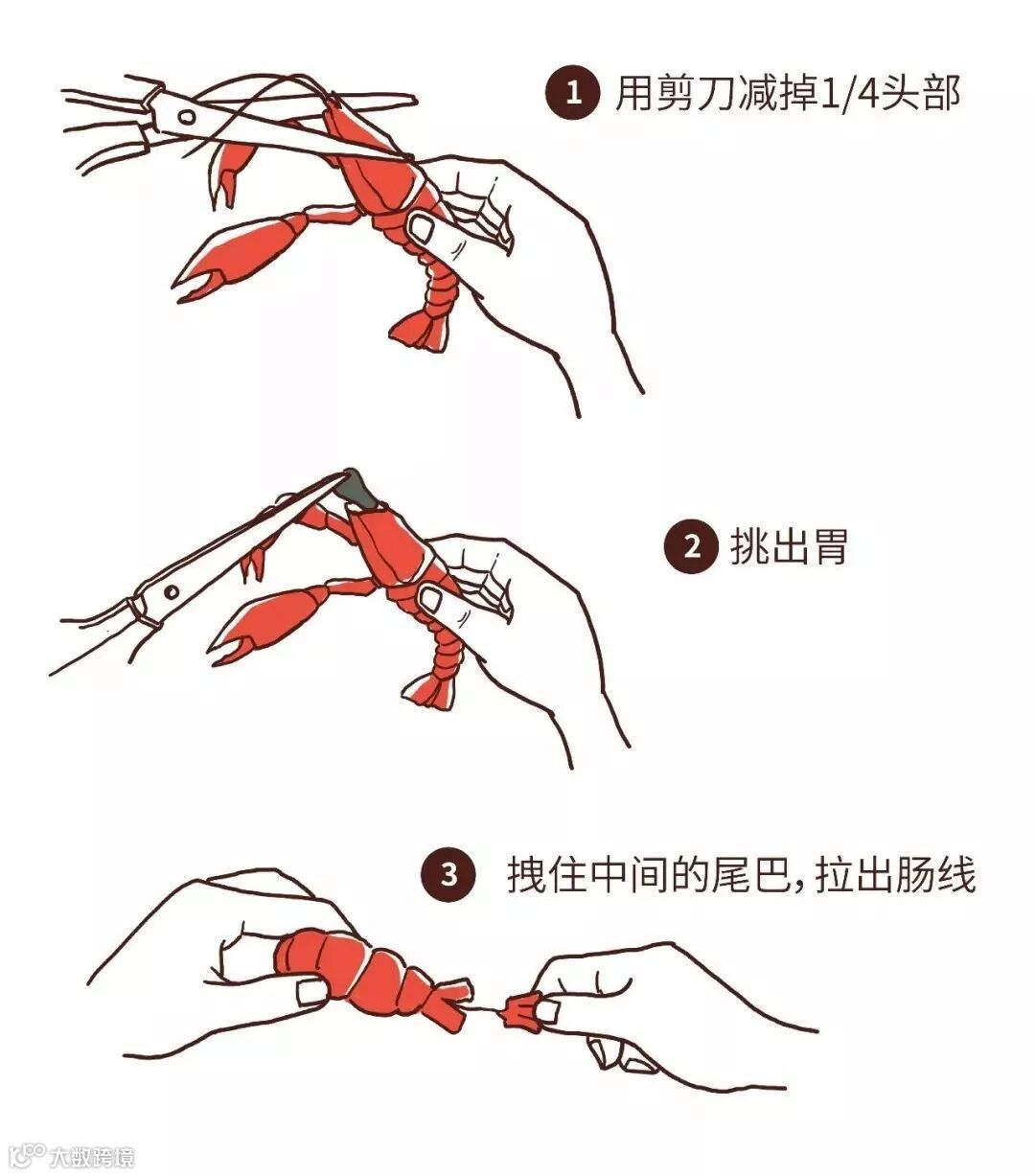 1 用剪刀减掉1/4头部

2 挑出胃

3 拽住中间的尾巴，拉出肠线

大数跨境