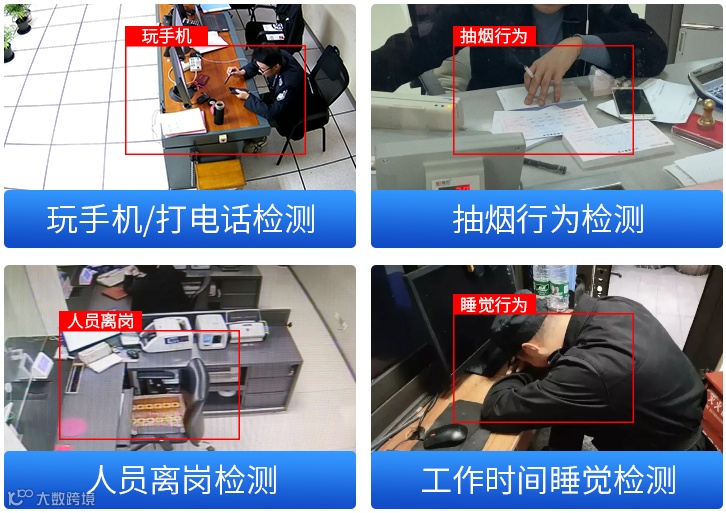 玩手机

玩手机/打电话检测

抽烟行为

抽烟行为检测

人员离岗

人员离岗检测

睡觉行为

工作时间睡觉检测

大数跨境