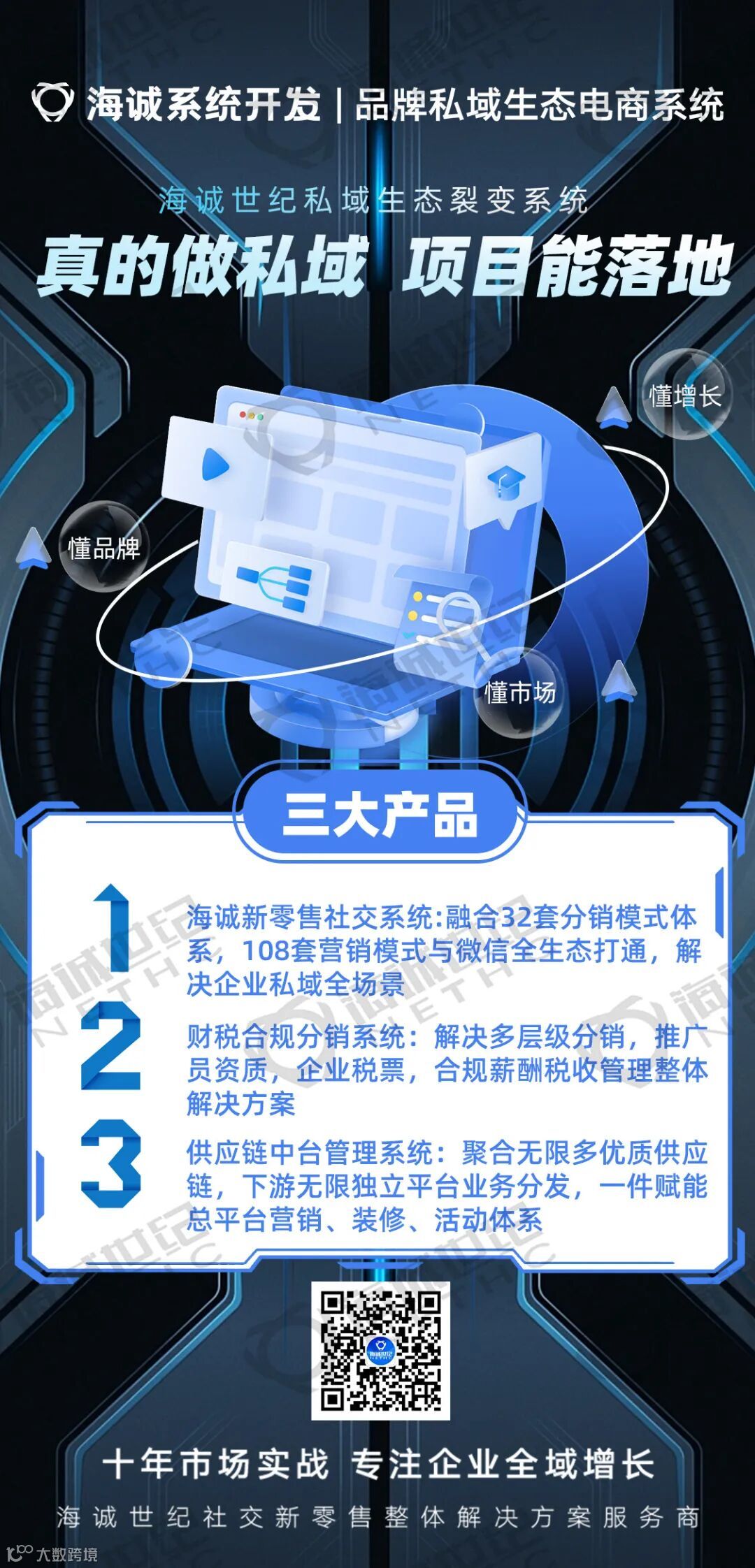 海诚系统开发 | 品牌私域生态电商系统

海诚世纪私域生态裂变系统

真的做私域 项目能落地

懂增长

懂品牌

懂市场

三大产品

1 海诚新零售社交系统:融合32套分销模式体系，108套营销模式与微信全生态打通，解决企业私域全场景

2 财税合规分销系统：解决多层级分销，推广员资质，企业税票，合规薪酬税收管理整体解决方案

3 供应链中台管理系统：聚合无限多优质供应链，下游无限独立平台业务分发，一件赋能总平台营销、装修、活动体系

十年市场实战 专注企业全域增长

海诚世纪社交新零售整体解决方案服务商

大数跨境