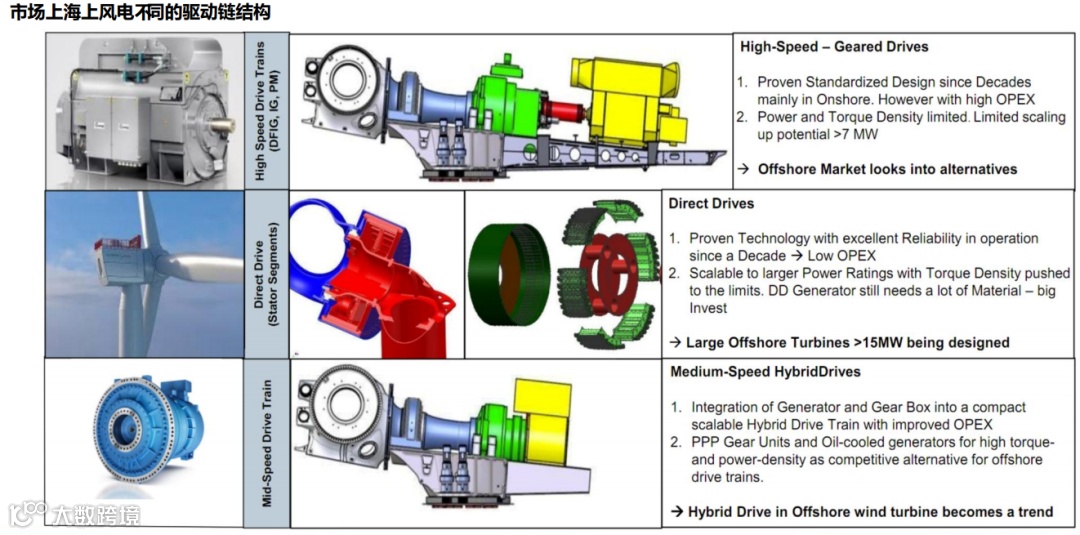 市场上海上风电不同的驱动链结构

High Speed Drive Trains (DFIG, IG, PM)

High-Speed – Geared Drives

1. Proven Standardized Design since Decades mainly in Onshore. However with high OPEX
2. Power and Torque Density limited. Limited scaling up potential >7 MW

→ Offshore Market looks into alternatives

Direct Drive (Stator Segments)

Direct Drives

1. Proven Technology with excellent Reliability in operation since a Decade → Low OPEX
2. Scalable to larger Power Ratings with Torque Density pushed to the limits. DD Generator still needs a lot of Material – big Invest

→ Large Offshore Turbines >15MW being designed

Mid-Speed Drive Train

Medium-Speed HybridDrives

1. Integration of Generator and Gear Box into a compact scalable Hybrid Drive Train with improved OPEX
2. PPP Gear Units and Oil-cooled generators for high torque- and power-density as competitive alternative for offshore drive trains.

→ Hybrid Drive in Offshore wind turbine becomes a trend

大数跨境