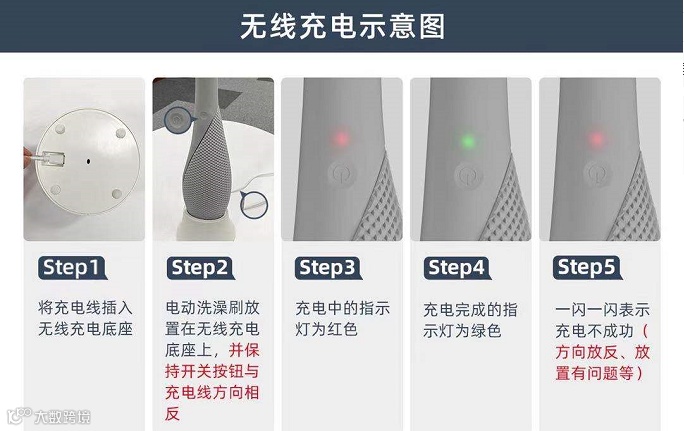 无线充电示意图

Step1
将充电线插入无线充电底座

Step2
电动洗澡刷放置在无线充电底座上，并保持开关按钮与充电线方向相反

Step3
充电中的指示灯为红色

Step4
充电完成的指示灯为绿色

Step5
一闪一闪表示充电不成功（方向放反、放置有问题等）

大数跨境