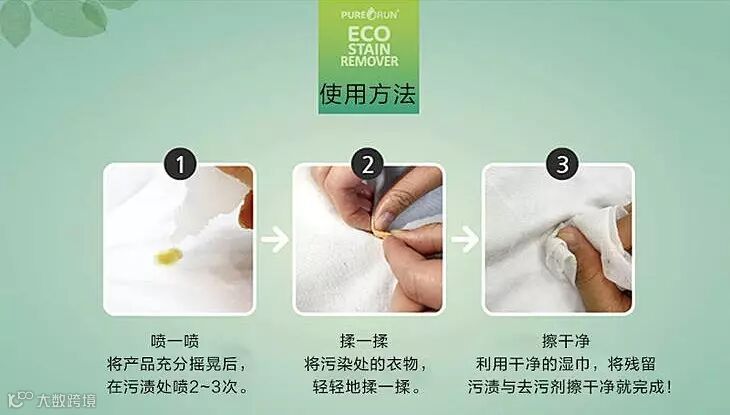 PURE RUN

ECO STAIN REMOVER

使用方法

1

2

3

喷一喷
将产品充分摇晃后，
在污渍处喷2~3次。

揉一揉
将污染处的衣物，
轻轻地揉一揉。

擦干净
利用干净的湿巾，将残留
污渍与去污剂擦干净就完成！

大数跨境