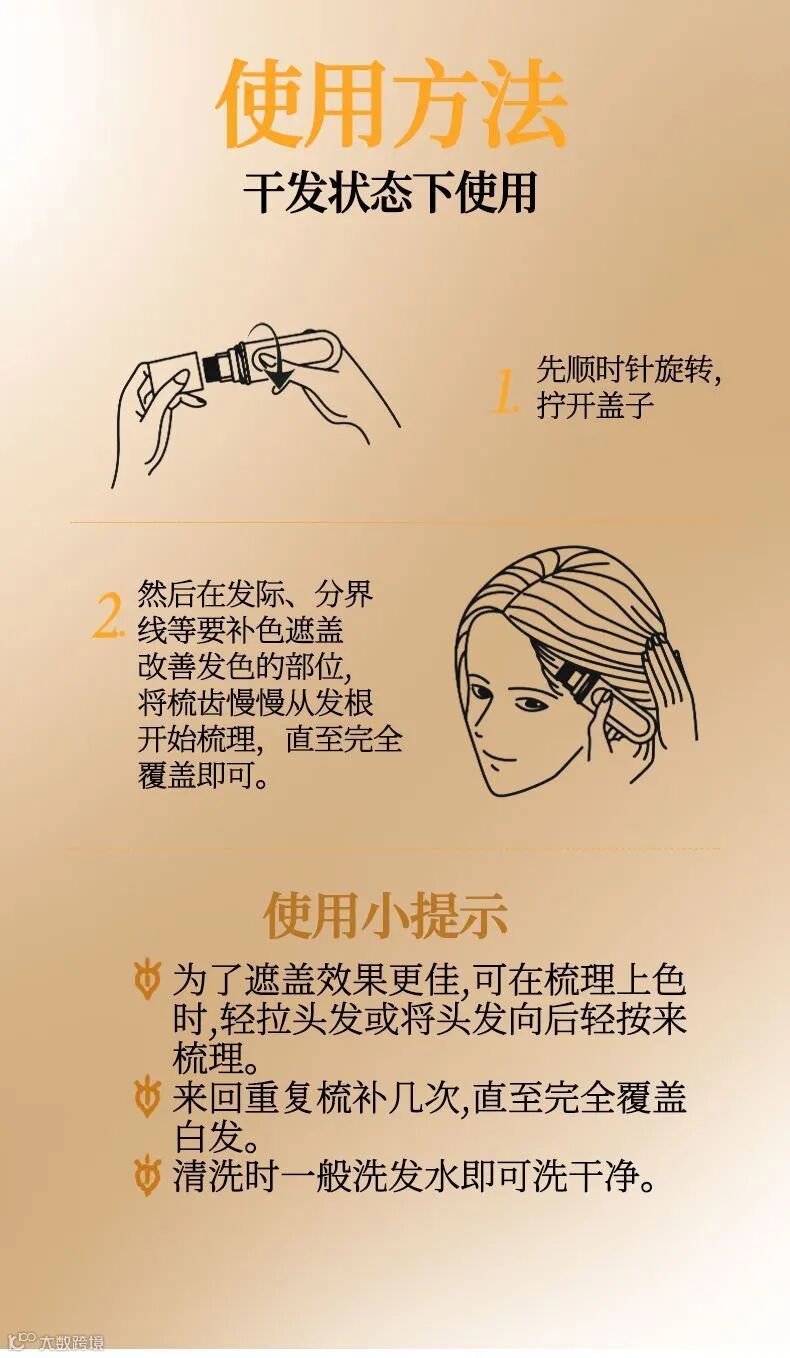 使用方法

干发状态下使用

1. 先顺时针旋转，拧开盖子

2. 然后在发际、分界线等要补色遮盖改善发色的部位，将梳齿慢慢从发根开始梳理，直至完全覆盖即可。

使用小提示

为了遮盖效果更佳,可在梳理上色时,轻拉头发或将头发向后轻按来梳理。

来回重复梳补几次,直至完全覆盖白发。

清洗时一般洗发水即可洗干净。

大数跨境