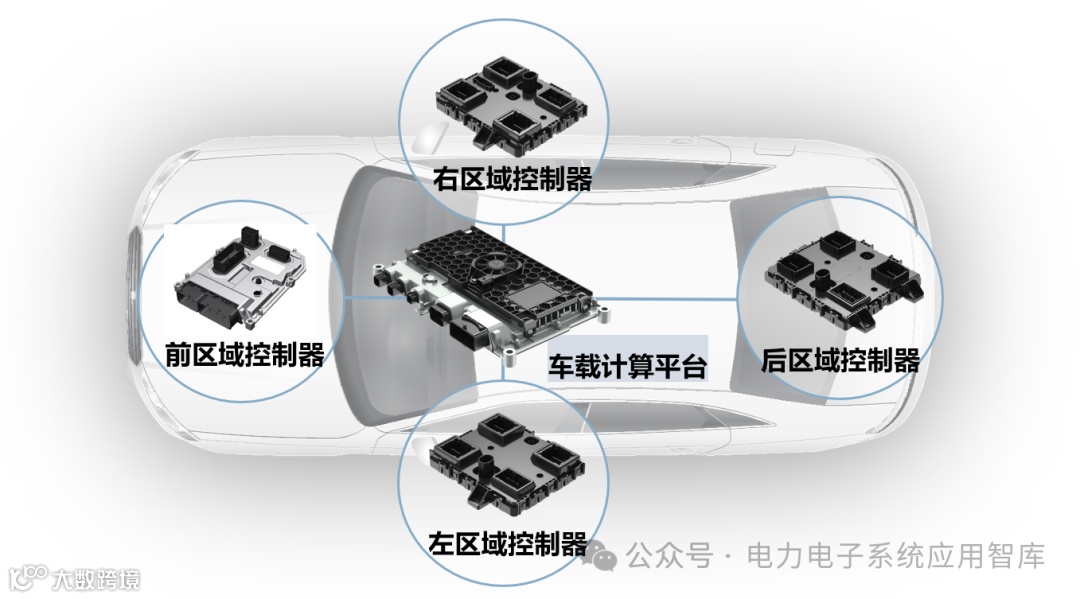 右区域控制器

前区域控制器

车载计算平台

后区域控制器

左区域控制器

公众号 · 电力电子系统应用智库

大数跨境