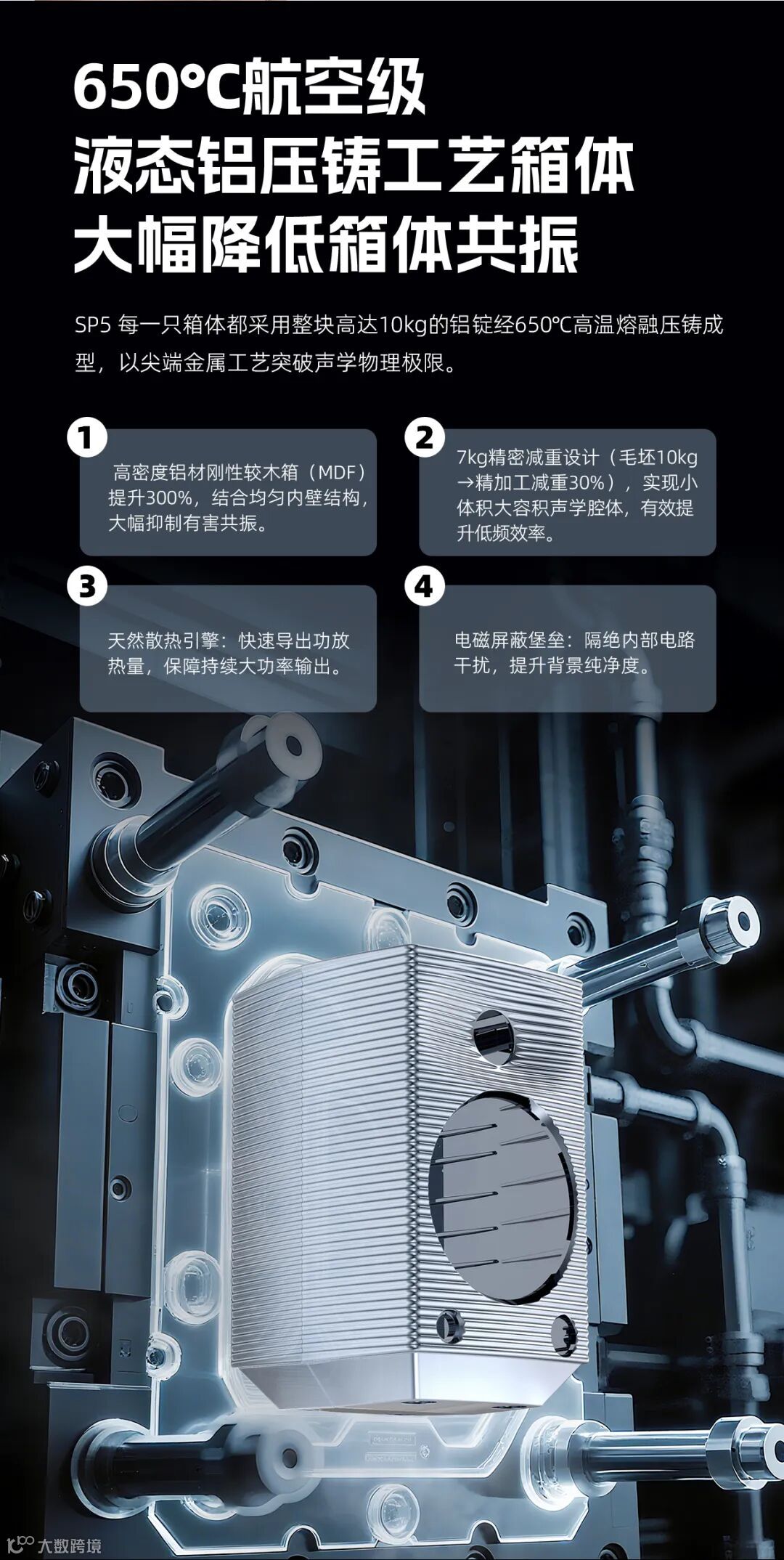 650°C航空级
液态铝压铸工艺箱体
大幅降低箱体共振

SP5 每一只箱体都采用整块高达10kg的铝锭经650°C高温熔融压铸成型，以尖端金属工艺突破声学物理极限。

1
高密度铝材刚性较木箱（MDF）提升300%，结合均匀内壁结构，大幅抑制有害共振。

2
7kg精密减重设计（毛坯10kg→精加工减重30%），实现小体积大容积声学腔体，有效提升低频效率。

3
天然散热引擎：快速导出功放热量，保障持续大功率输出。

4
电磁屏蔽堡垒：隔绝内部电路干扰，提升背景纯净度。

大数跨境