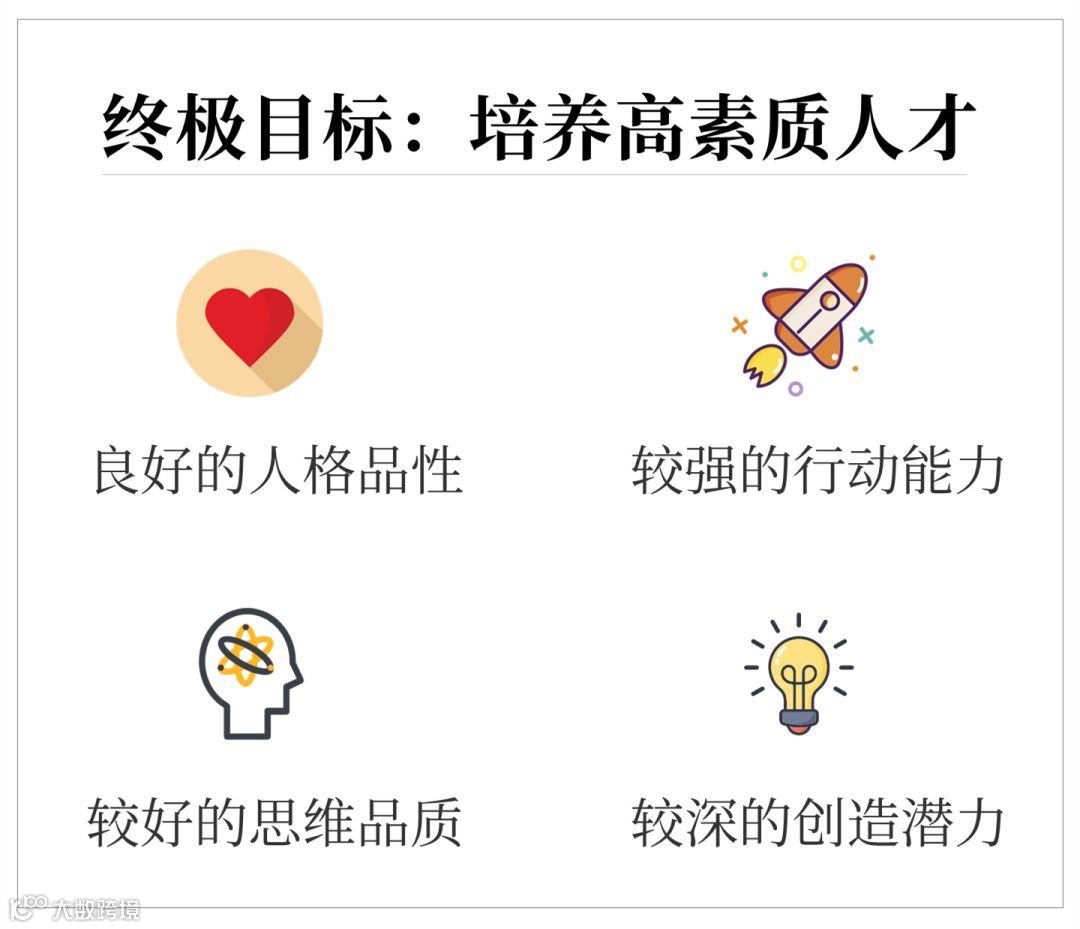 终极目标：培养高素质人才

良好的人格品性

较强的行动能力

较好的思维品质

较深的创造潜力

大数跨境