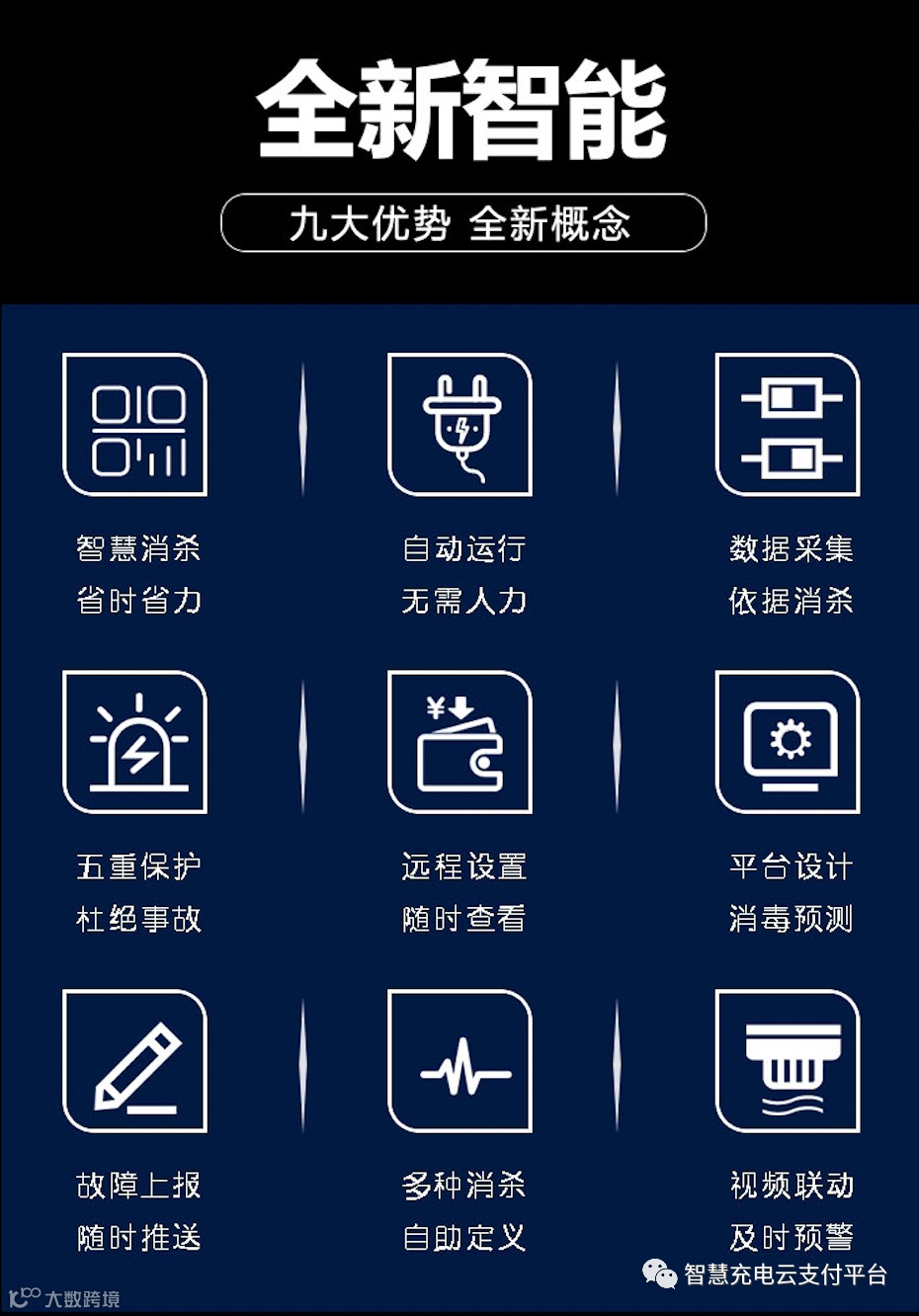 全新智能

九大优势 全新概念

智慧消杀
省时省力

自动运行
无需人力

数据采集
依据消杀

五重保护
杜绝事故

远程设置
随时查看

平台设计
消毒预测

故障上报
随时推送

多种消杀
自助定义

视频联动
及时预警

智慧充电云支付平台

大数跨境