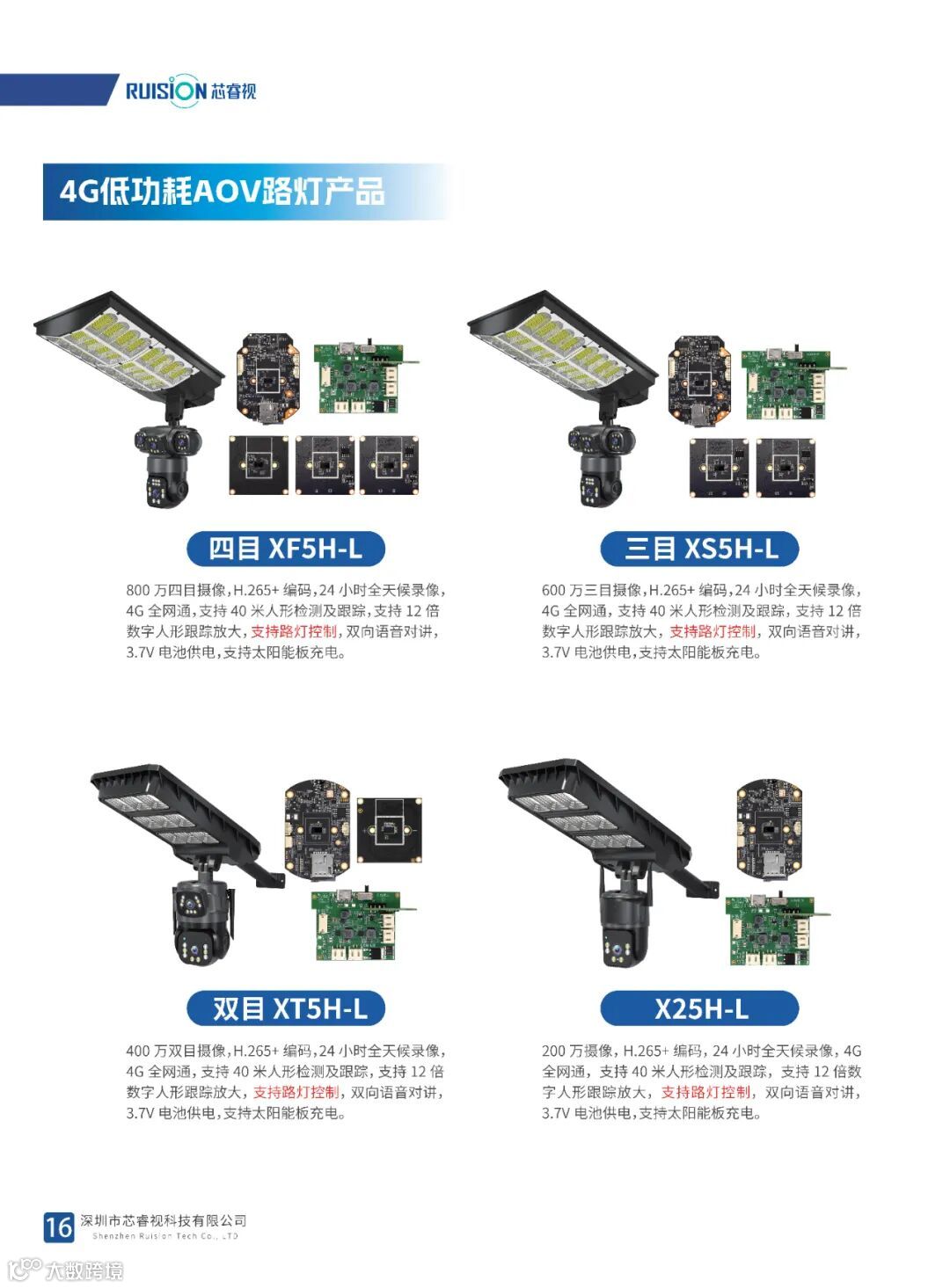 RUISION 芯睿视

4G低功耗AOV路灯产品

四目 XF5H-L

800 万四目摄像，H.265+ 编码，24 小时全天候录像，4G 全网通，支持 40 米人形检测及跟踪，支持 12 倍数字人形跟踪放大，支持路灯控制，双向语音对讲，3.7V 电池供电，支持太阳能板充电。

三目 XS5H-L

600 万三目摄像，H.265+ 编码，24 小时全天候录像，4G 全网通，支持 40 米人形检测及跟踪，支持 12 倍数字人形跟踪放大，支持路灯控制，双向语音对讲，3.7V 电池供电，支持太阳能板充电。

双目 XT5H-L

400 万双目摄像，H.265+ 编码，24 小时全天候录像，4G 全网通，支持 40 米人形检测及跟踪，支持 12 倍数字人形跟踪放大，支持路灯控制，双向语音对讲，3.7V 电池供电，支持太阳能板充电。

X25H-L

200 万摄像，H.265+ 编码，24 小时全天候录像，4G 全网通，支持 40 米人形检测及跟踪，支持 12 倍数字人形跟踪放大，支持路灯控制，双向语音对讲，3.7V 电池供电，支持太阳能板充电。

16 深圳市芯睿视科技有限公司
Shenzhen Ruision Tech Co., LTD

大数跨境