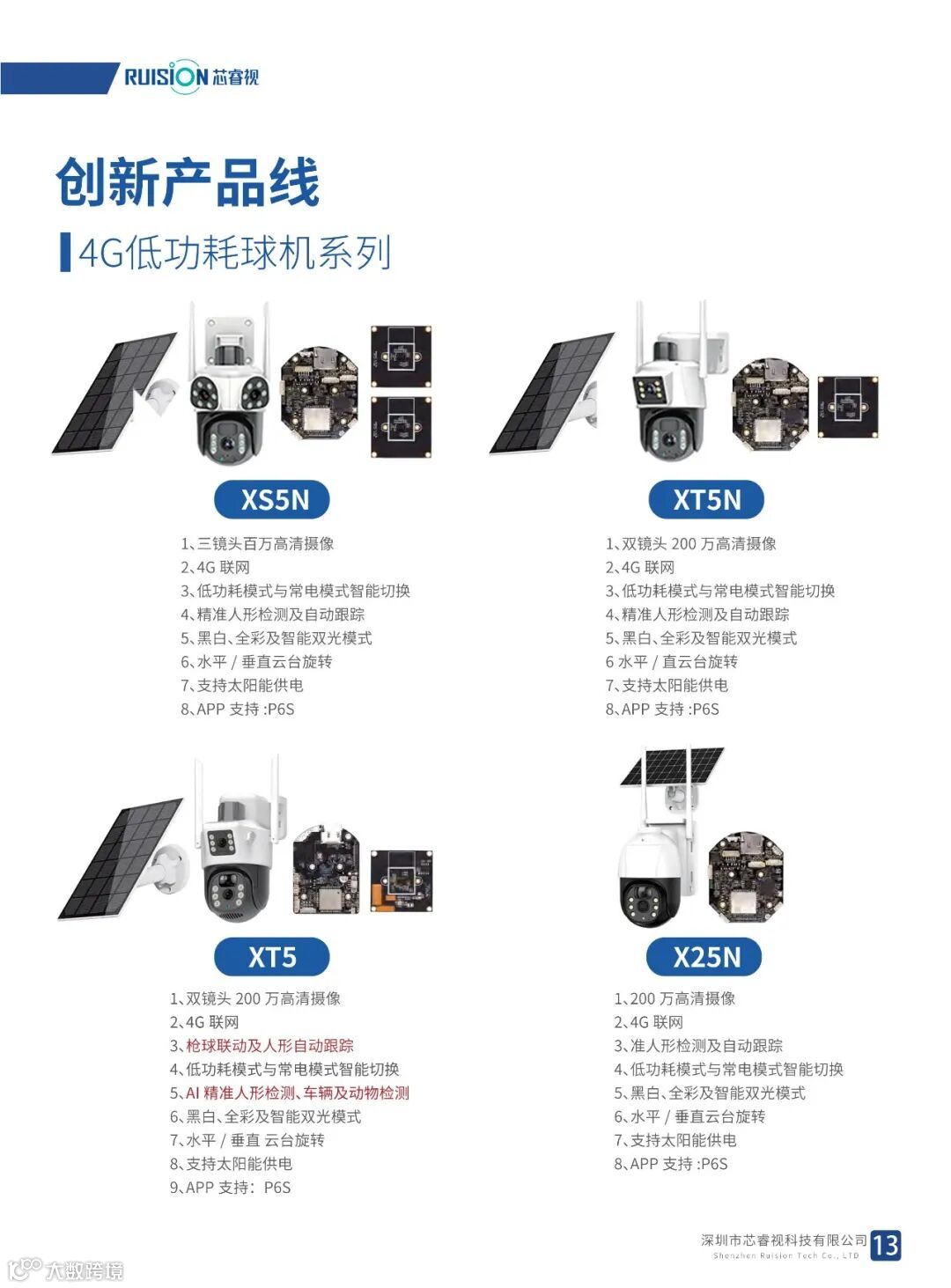 RUISION 芯睿视

创新产品线

4G低功耗球机系列

XS5N

1、三镜头百万高清摄像
2、4G 联网
3、低功耗模式与常电模式智能切换
4、精准人形检测及自动跟踪
5、黑白、全彩及智能双光模式
6、水平 / 垂直云台旋转
7、支持太阳能供电
8、APP 支持 :P6S

XT5N

1、双镜头 200 万高清摄像
2、4G 联网
3、低功耗模式与常电模式智能切换
4、精准人形检测及自动跟踪
5、黑白、全彩及智能双光模式
6 水平 / 直云台旋转
7、支持太阳能供电
8、APP 支持 :P6S

XT5

1、双镜头 200 万高清摄像
2、4G 联网
3、枪球联动及人形自动跟踪
4、低功耗模式与常电模式智能切换
5、AI 精准人形检测、车辆及动物检测
6、黑白、全彩及智能双光模式
7、水平 / 垂直 云台旋转
8、支持太阳能供电
9、APP 支持：P6S

X25N

1、200 万高清摄像
2、4G 联网
3、准人形检测及自动跟踪
4、低功耗模式与常电模式智能切换
5、黑白、全彩及智能双光模式
6、水平 / 垂直云台旋转
7、支持太阳能供电
8、APP 支持 :P6S

深圳市芯睿视科技有限公司
Shenzhen Ruision Tech Co., LTD
13

大数跨境