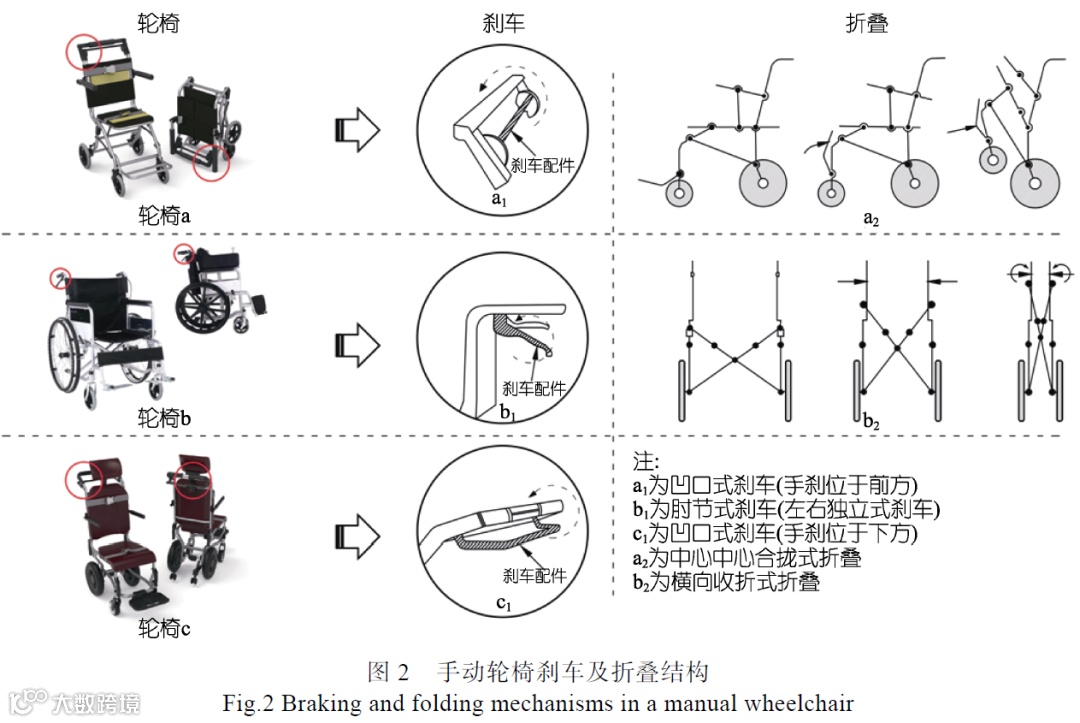 轮椅

刹车

折叠

轮椅a

刹车配件

$a_1$

$a_2$

轮椅b

刹车配件

$b_1$

$b_2$

轮椅c

刹车配件

$c_1$

注:
$a_1$为凹口式刹车(手刹位于前方)
$b_1$为肘节式刹车(左右独立式刹车)
$c_1$为凹口式刹车(手刹位于下方)
$a_2$为中心中心合拢式折叠
$b_2$为横向收折式折叠

图 2　手动轮椅刹车及折叠结构
Fig.2 Braking and folding mechanisms in a manual wheelchair

大数跨境