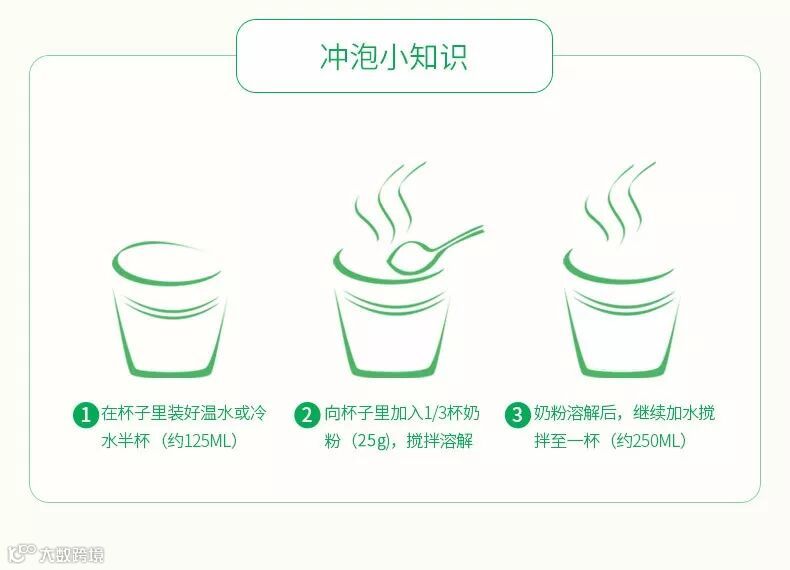 冲泡小知识

1 在杯子里装好温水或冷水半杯（约125ML）

2 向杯子里加入1/3杯奶粉（25g），搅拌溶解

3 奶粉溶解后，继续加水搅拌至一杯（约250ML）

大数跨境