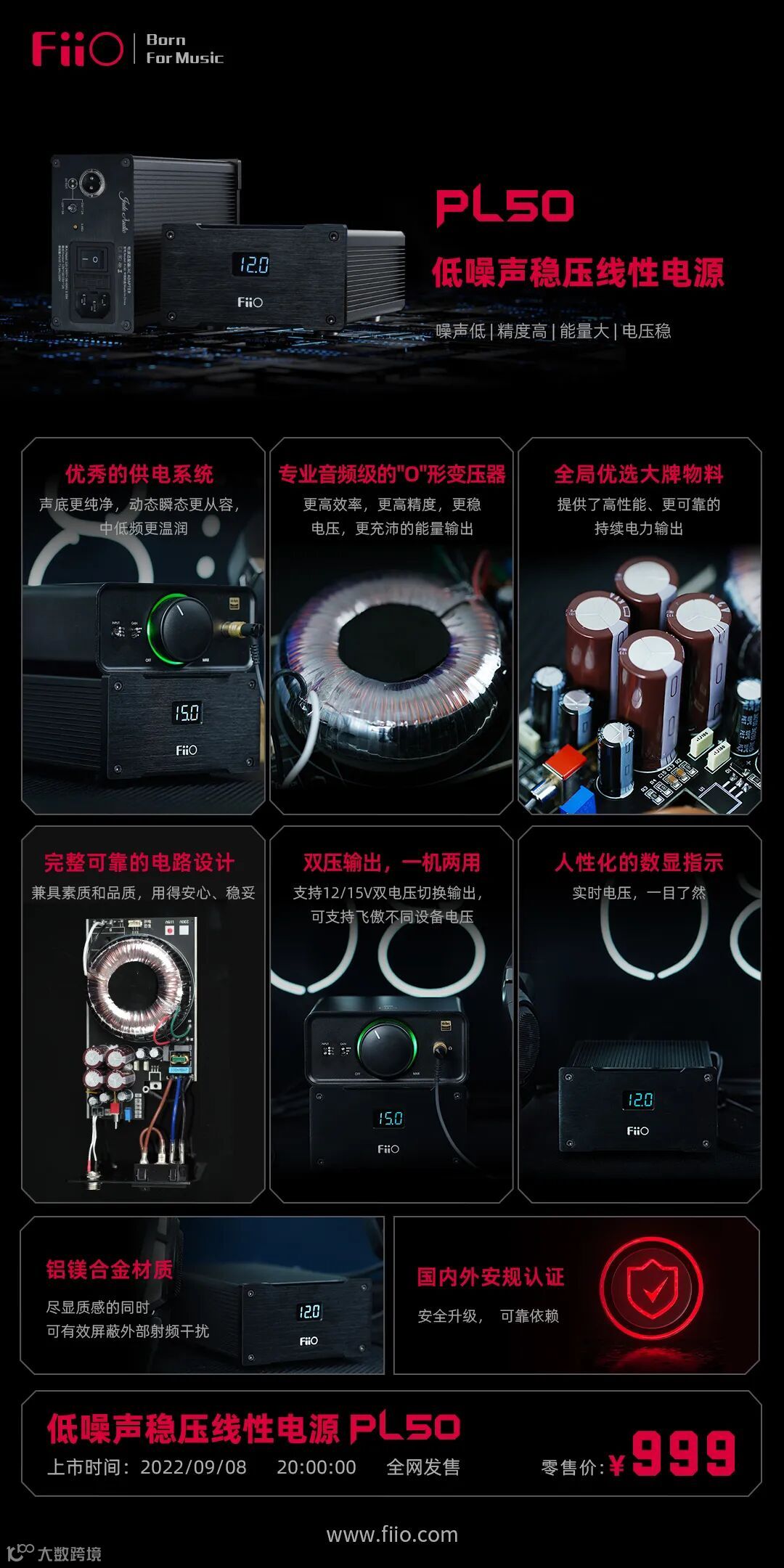 FiiO | Born For Music

12.0
FiiO

PL50
低噪声稳压线性电源
噪声低 | 精度高 | 能量大 | 电压稳

优秀的供电系统
声底更纯净，动态瞬态更从容，中低频更温润

15.0
FiiO

专业音频级的"O"形变压器
更高效率，更高精度，更稳电压，更充沛的能量输出

全局优选大牌物料
提供了高性能、更可靠的持续电力输出

完整可靠的电路设计
兼具素质和品质，用得安心、稳妥

双压输出，一机两用
支持12/15V双电压切换输出，可支持飞傲不同设备电压

15.0
FiiO

人性化的数显指示
实时电压，一目了然

12.0
FiiO

铝镁合金材质
尽显质感的同时，可有效屏蔽外部射频干扰

12.0
FiiO

国内外安规认证
安全升级， 可靠依赖

低噪声稳压线性电源 PL50
上市时间：2022/09/08 20:00:00 全网发售
零售价:¥999

www.fiio.com

大数跨境