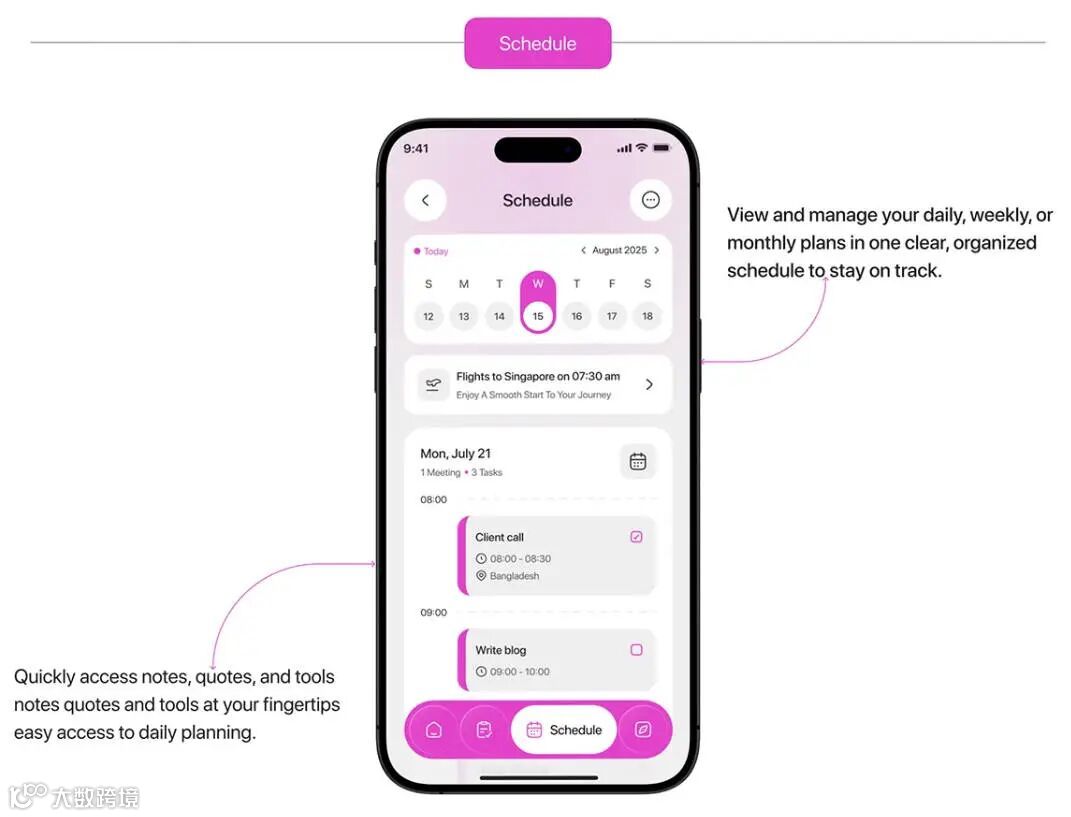 Schedule

9:41

Schedule

Today

August 2025

| S | M | T | W | T | F | S |
|---|---|---|---|---|---|---|
| 12 | 13 | 14 | 15 | 16 | 17 | 18 |

Flights to Singapore on 07:30 am
Enjoy A Smooth Start To Your Journey

Mon, July 21
1 Meeting • 3 Tasks

08:00

Client call
08:00 - 08:30
Bangladesh

09:00

Write blog
09:00 - 10:00

Schedule

View and manage your daily, weekly, or monthly plans in one clear, organized schedule to stay on track.

Quickly access notes, quotes, and tools notes quotes and tools at your fingertips easy access to daily planning.

大数跨境