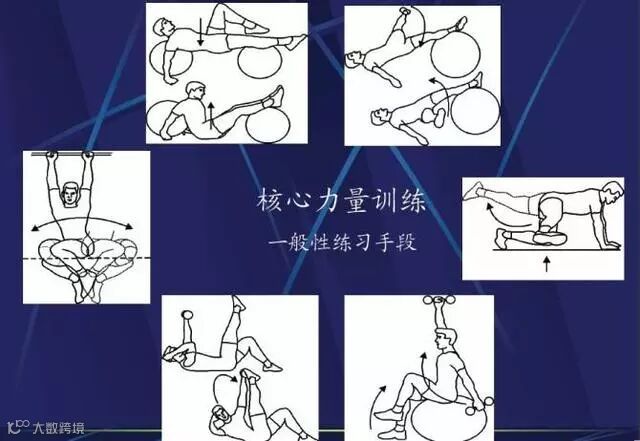 核心力量训练

一般性练习手段

大数跨境