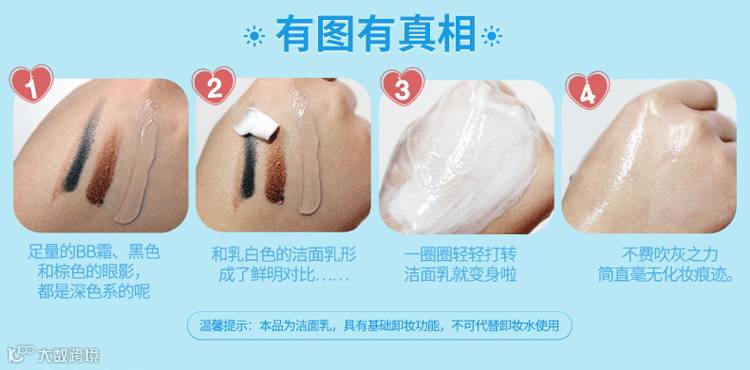 有图有真相

1
足量的BB霜、黑色和棕色的眼影，都是深色系的呢

2
和乳白色的洁面乳形成了鲜明对比……

3
一圈圈轻轻打转洁面乳就变身啦

4
不费吹灰之力简直毫无化妆痕迹。

温馨提示：本品为洁面乳，具有基础卸妆功能，不可代替卸妆水使用

大数跨境