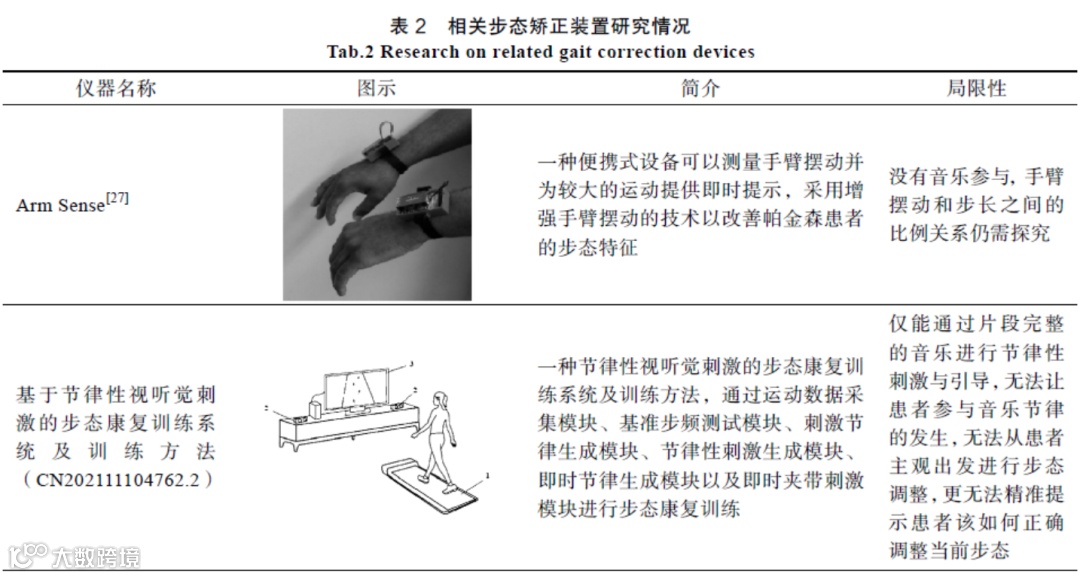 表 2 相关步态矫正装置研究情况
Tab.2 Research on related gait correction devices

| 仪器名称 | 图示 | 简介 | 局限性 |
|---|---|---|---|
| Arm Sense$^{[27]}$ | | 一种便携式设备可以测量手臂摆动并为较大的运动提供即时提示，采用增强手臂摆动的技术以改善帕金森患者的步态特征 | 没有音乐参与，手臂摆动和步长之间的比例关系仍需探究 |
| 基于节律性视听觉刺激的步态康复训练系统及训练方法（CN202111104762.2） | 3 2 2 1 | 一种节律性视听觉刺激的步态康复训练系统及训练方法，通过运动数据采集模块、基准步频测试模块、刺激节律生成模块、节律性刺激生成模块、即时节律生成模块以及即时夹带刺激模块进行步态康复训练 | 仅能通过片段完整的音乐进行节律性刺激与引导，无法让患者参与音乐节律的发生，无法从患者主观出发进行步态调整，更无法精准提示患者该如何正确调整当前步态 |

大数跨境