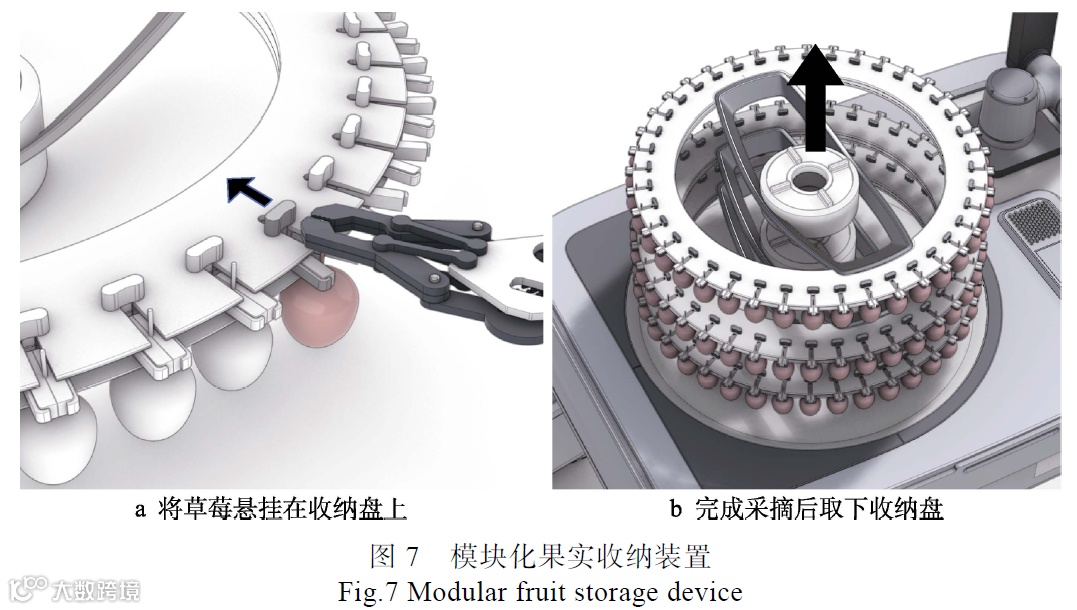 a 将草莓悬挂在收纳盘上

b 完成采摘后取下收纳盘

图 7　模块化果实收纳装置

Fig.7 Modular fruit storage device

大数跨境