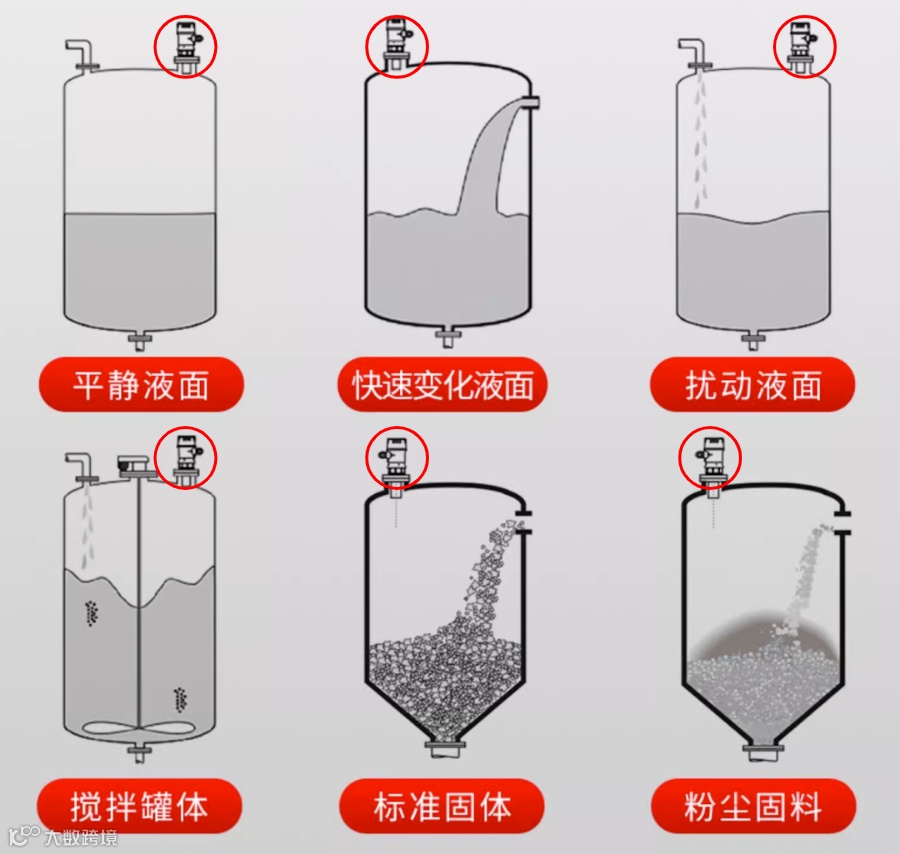 平静液面

快速变化液面

扰动液面

搅拌罐体

标准固体

粉尘固料

大数跨境