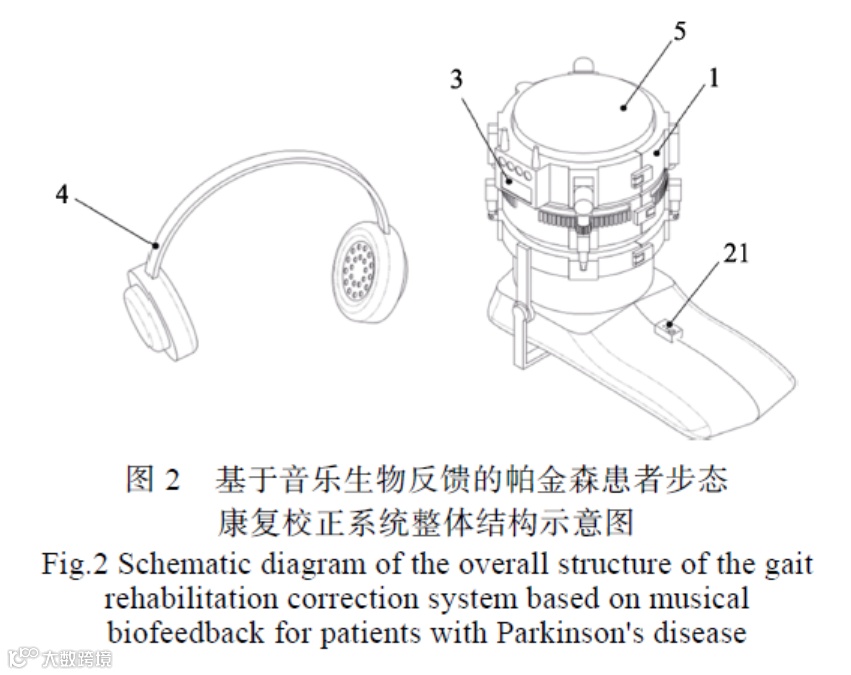 5
3
1
4
21

图 2　基于音乐生物反馈的帕金森患者步态康复校正系统整体结构示意图

Fig.2 Schematic diagram of the overall structure of the gait rehabilitation correction system based on musical biofeedback for patients with Parkinson's disease

大数跨境