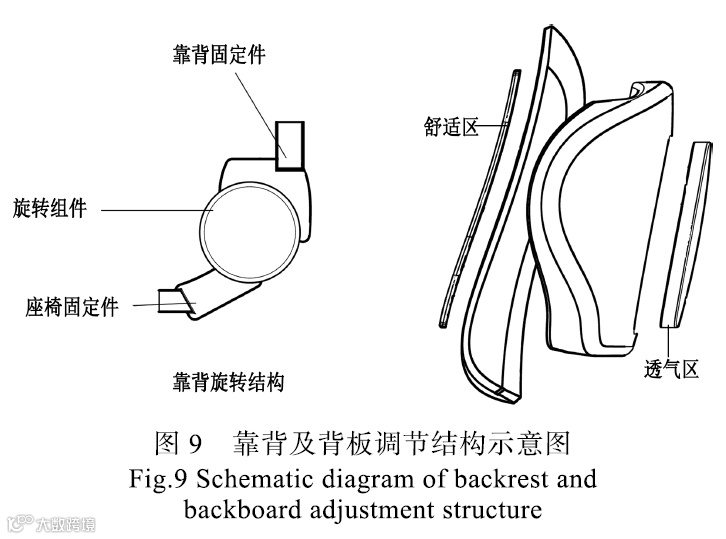 靠背固定件

旋转组件

座椅固定件

靠背旋转结构

舒适区

透气区

图 9　靠背及背板调节结构示意图
Fig.9 Schematic diagram of backrest and backboard adjustment structure

大数跨境