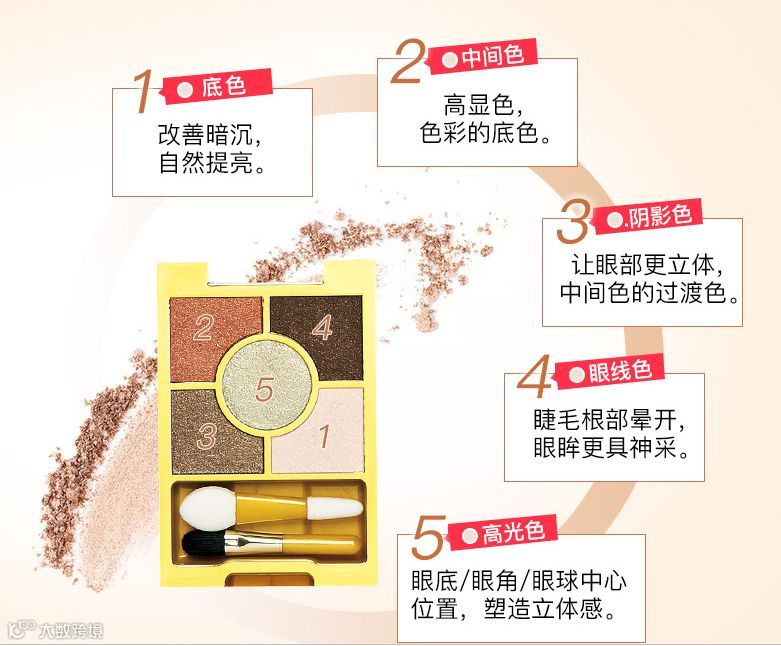 1 底色
改善暗沉，自然提亮。

2 中间色
高显色，色彩的底色。

3 .阴影色
让眼部更立体，中间色的过渡色。

4 眼线色
睫毛根部晕开，眼眸更具神采。

5 高光色
眼底/眼角/眼球中心位置，塑造立体感。

2
4
5
3
1

大数跨境