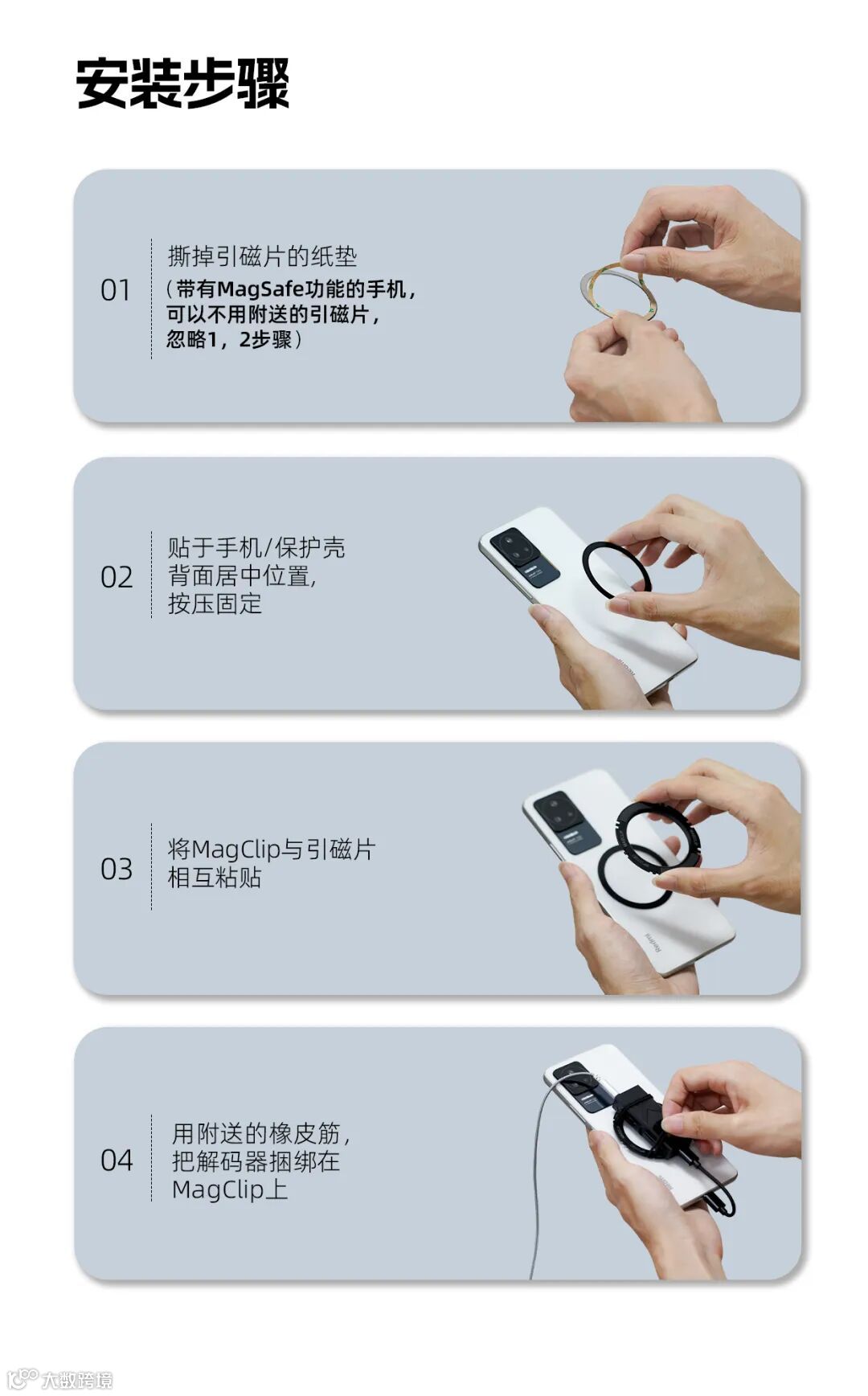 安装步骤

01

撕掉引磁片的纸垫
（带有MagSafe功能的手机，可以不用附送的引磁片，忽略1，2步骤）

02

贴于手机/保护壳背面居中位置，按压固定

Redmi

03

将MagClip与引磁片相互粘贴

Redmi

04

用附送的橡皮筋，把解码器捆绑在MagClip上

大数跨境