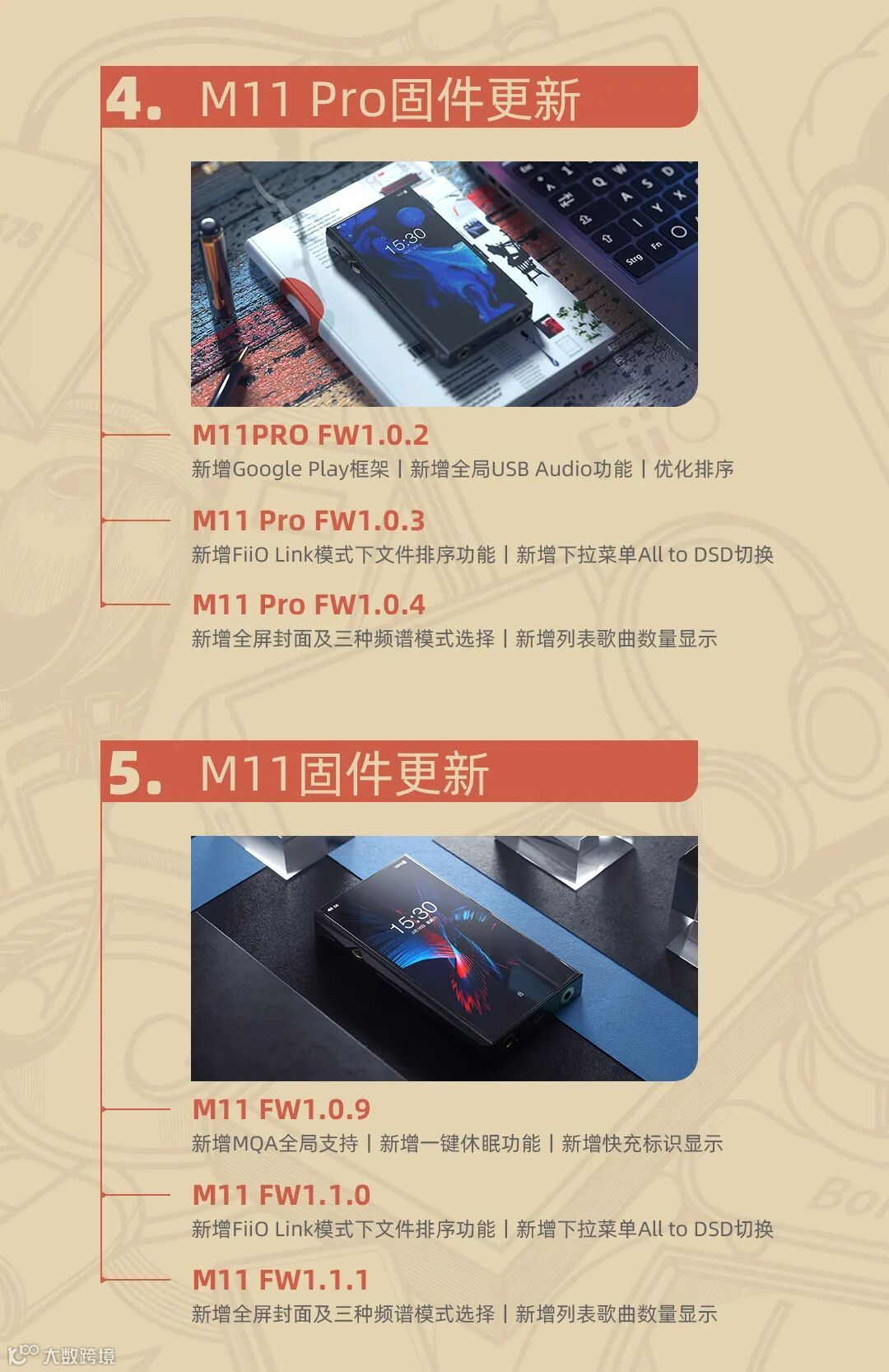 4. M11 Pro固件更新

15:30

M11PRO FW1.0.2
新增Google Play框架 | 新增全局USB Audio功能 | 优化排序

M11 Pro FW1.0.3
新增FiiO Link模式下文件排序功能 | 新增下拉菜单All to DSD切换

M11 Pro FW1.0.4
新增全屏封面及三种频谱模式选择 | 新增列表歌曲数量显示

5. M11固件更新

15:30

M11 FW1.0.9
新增MQA全局支持 | 新增一键休眠功能 | 新增快充标识显示

M11 FW1.1.0
新增FiiO Link模式下文件排序功能 | 新增下拉菜单All to DSD切换

M11 FW1.1.1
新增全屏封面及三种频谱模式选择 | 新增列表歌曲数量显示

大数跨境