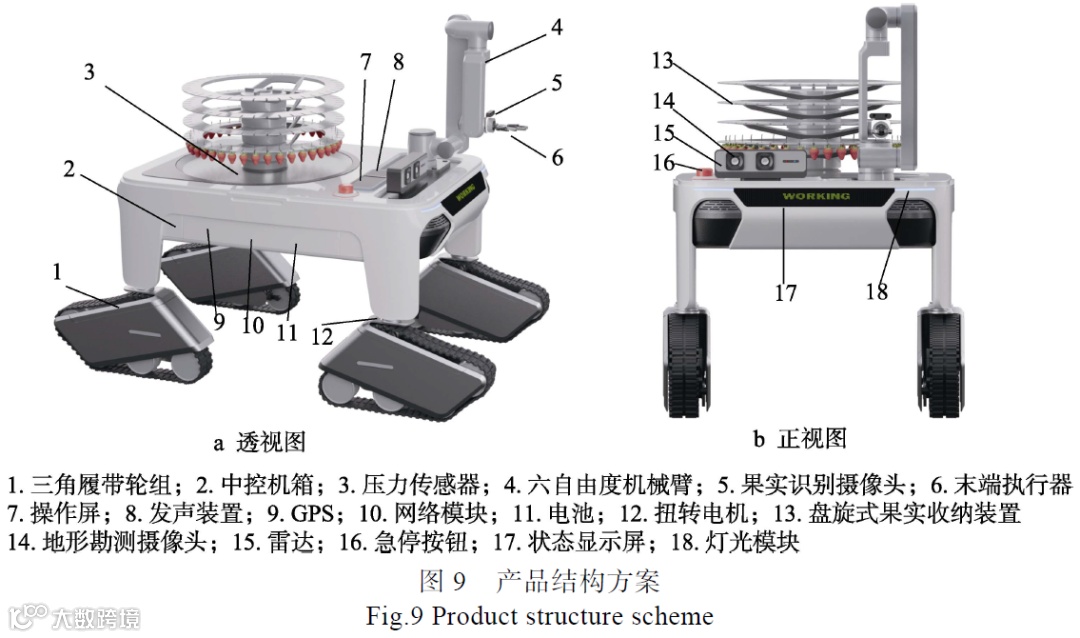 3
7
8
4
5
6
2
1
9
10
11
12
WORKING

a 透视图

13
14
15
16
WORKING
17
18

b 正视图

1. 三角履带轮组；2. 中控机箱；3. 压力传感器；4. 六自由度机械臂；5. 果实识别摄像头；6. 末端执行器
7. 操作屏；8. 发声装置；9. GPS；10. 网络模块；11. 电池；12. 扭转电机；13. 盘旋式果实收纳装置
14. 地形勘测摄像头；15. 雷达；16. 急停按钮；17. 状态显示屏；18. 灯光模块

图 9 产品结构方案
Fig.9 Product structure scheme

大数跨境