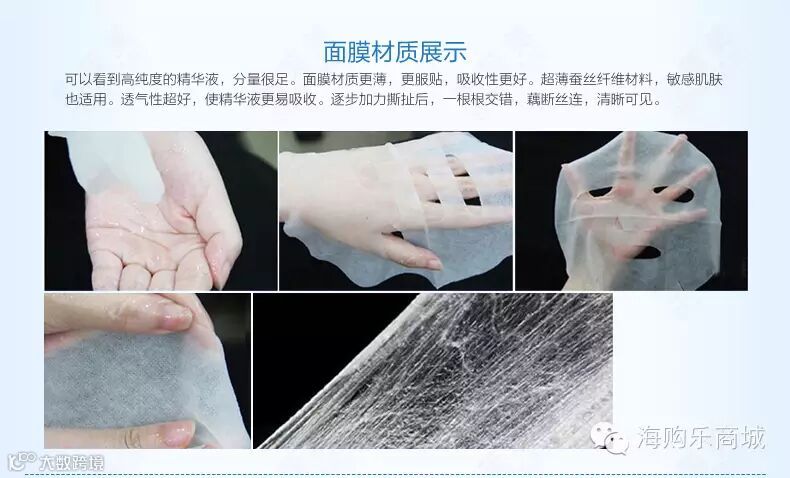 面膜材质展示

可以看到高纯度的精华液，分量很足。面膜材质更薄，更服贴，吸收性更好。超薄蚕丝纤维材料，敏感肌肤也适用。透气性超好，使精华液更易吸收。逐步加力撕扯后，一根根交错，藕断丝连，清晰可见。

海购乐商城

大数跨境