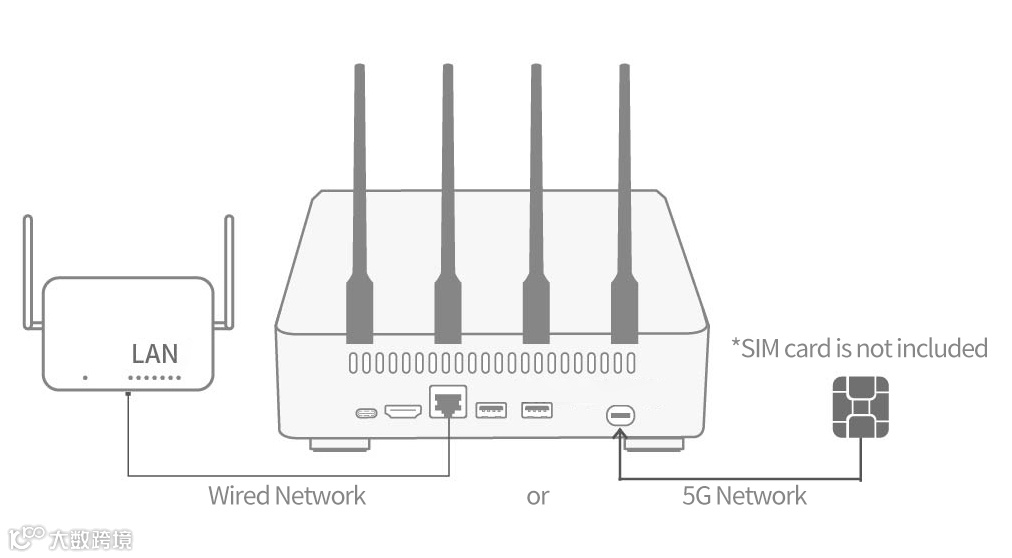 LAN

*SIM card is not included

Wired Network

or

5G Network

大数跨境