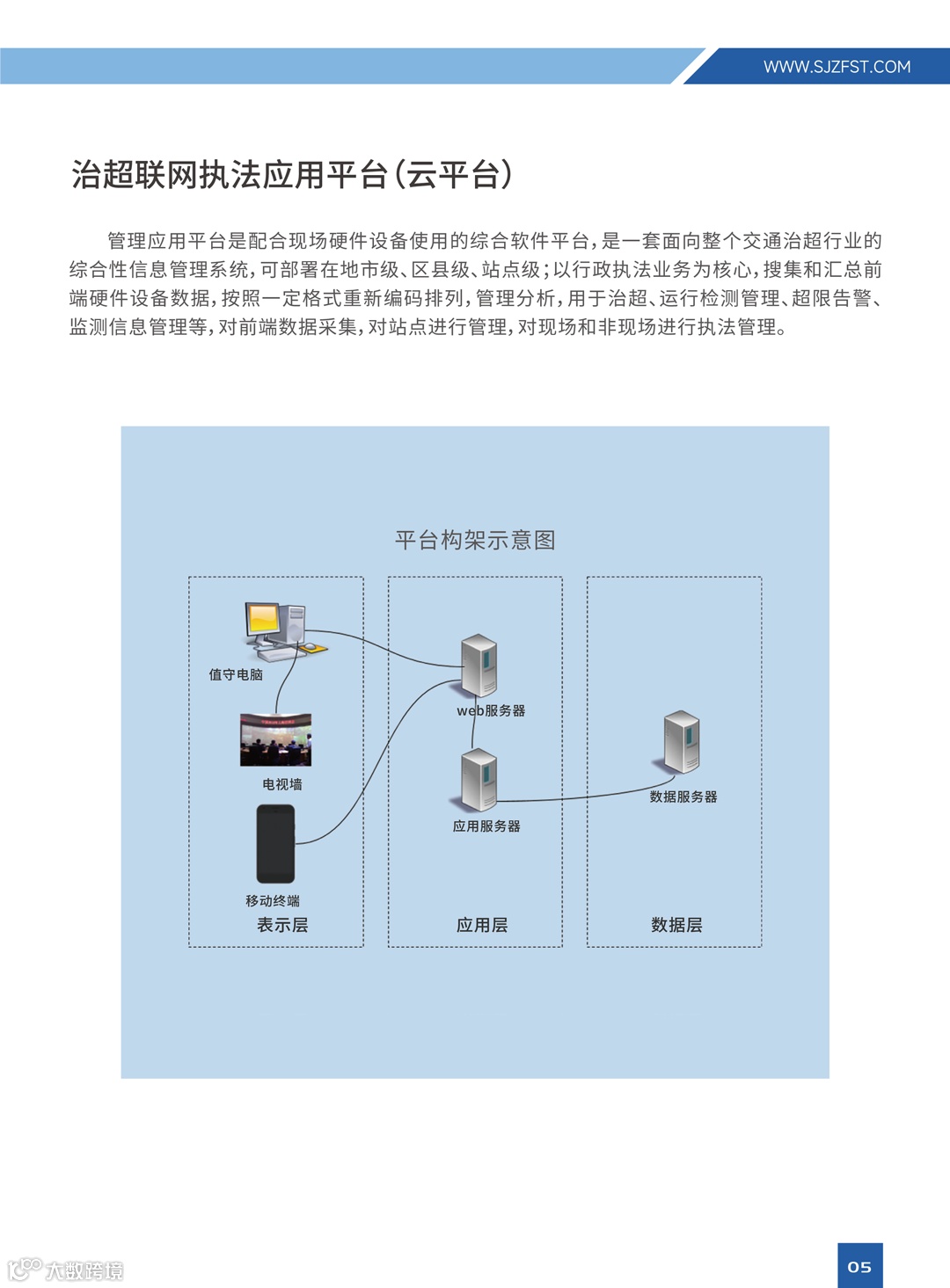 WWW.SJZFST.COM

治超联网执法应用平台(云平台)

管理应用平台是配合现场硬件设备使用的综合软件平台,是一套面向整个交通治超行业的综合性信息管理系统,可部署在地市级、区县级、站点级;以行政执法业务为核心,搜集和汇总前端硬件设备数据,按照一定格式重新编码排列,管理分析,用于治超、运行检测管理、超限告警、监测信息管理等,对前端数据采集,对站点进行管理,对现场和非现场进行执法管理。

平台构架示意图

值守电脑

电视墙

移动终端

表示层

web服务器

应用服务器

应用层

数据服务器

数据层

大数跨境

05