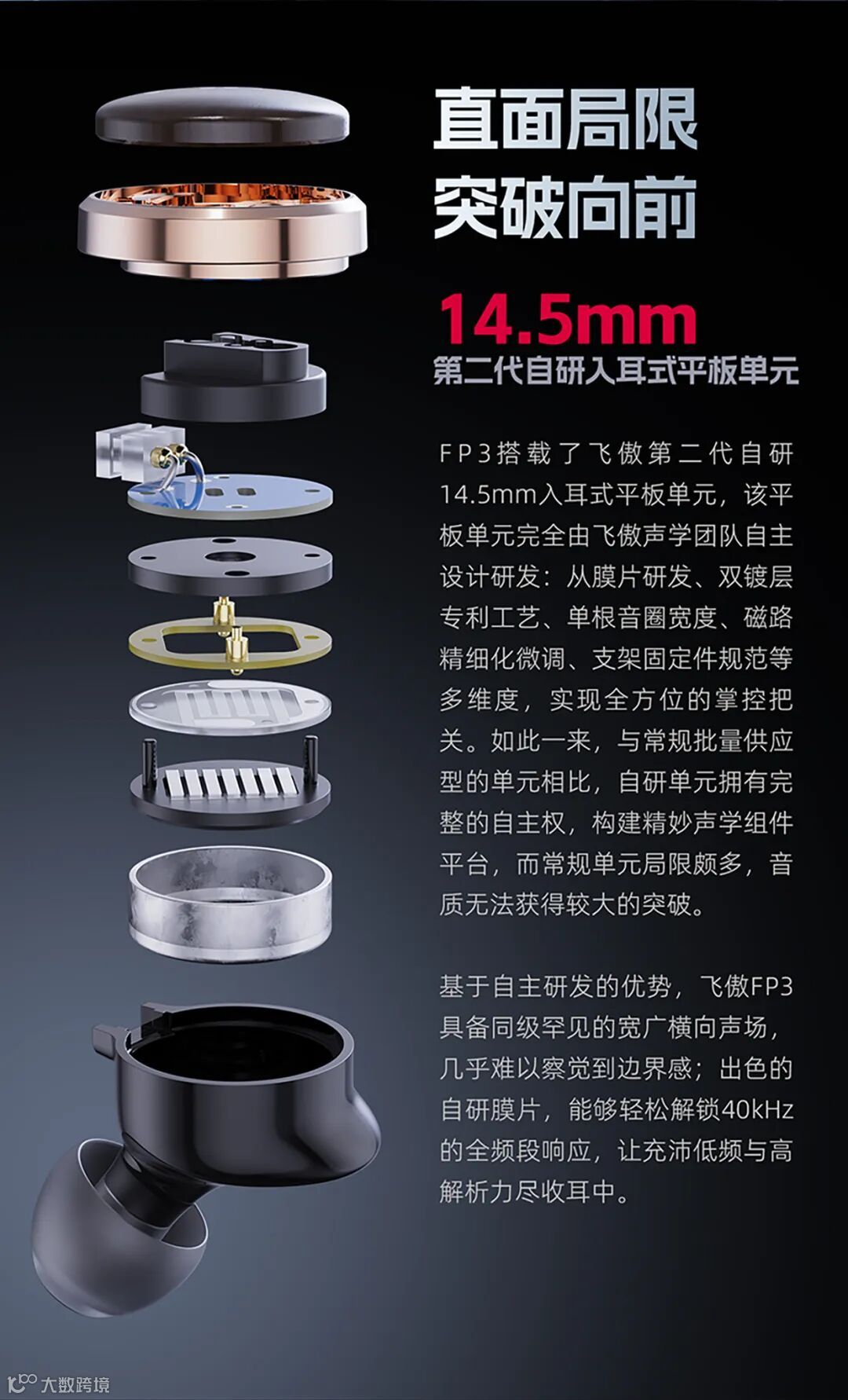 直面局限
突破向前

14.5mm
第二代自研入耳式平板单元

FP3搭载了飞傲第二代自研14.5mm入耳式平板单元，该平板单元完全由飞傲声学团队自主设计研发：从膜片研发、双镀层专利工艺、单根音圈宽度、磁路精细化微调、支架固定件规范等多维度，实现全方位的掌控把关。如此一来，与常规批量供应型的单元相比，自研单元拥有完整的自主权，构建精妙声学组件平台，而常规单元局限颇多，音质无法获得较大的突破。

基于自主研发的优势，飞傲FP3具备同级罕见的宽广横向声场，几乎难以察觉到边界感；出色的自研膜片，能够轻松解锁40kHz的全频段响应，让充沛低频与高解析力尽收耳中。

大数跨境