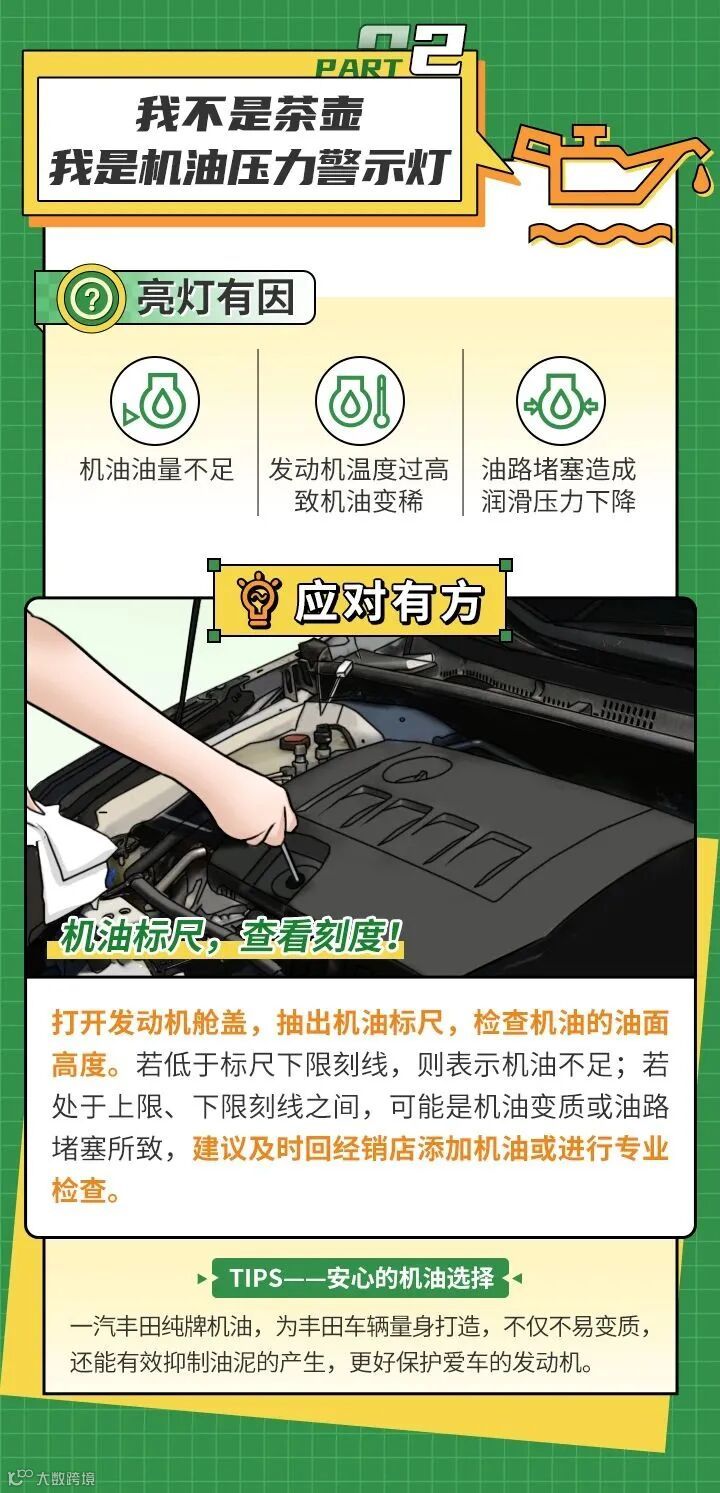 PART 02

我不是茶壶
我是机油压力警示灯

亮灯有因

机油油量不足

发动机温度过高致机油变稀

油路堵塞造成润滑压力下降

应对有方

机油标尺，查看刻度！

打开发动机舱盖，抽出机油标尺，检查机油的油面高度。若低于标尺下限刻线，则表示机油不足；若处于上限、下限刻线之间，可能是机油变质或油路堵塞所致，建议及时回经销店添加机油或进行专业检查。

TIPS——安心的机油选择

一汽丰田纯牌机油，为丰田车辆量身打造，不仅不易变质，还能有效抑制油泥的产生，更好保护爱车的发动机。

大数跨境