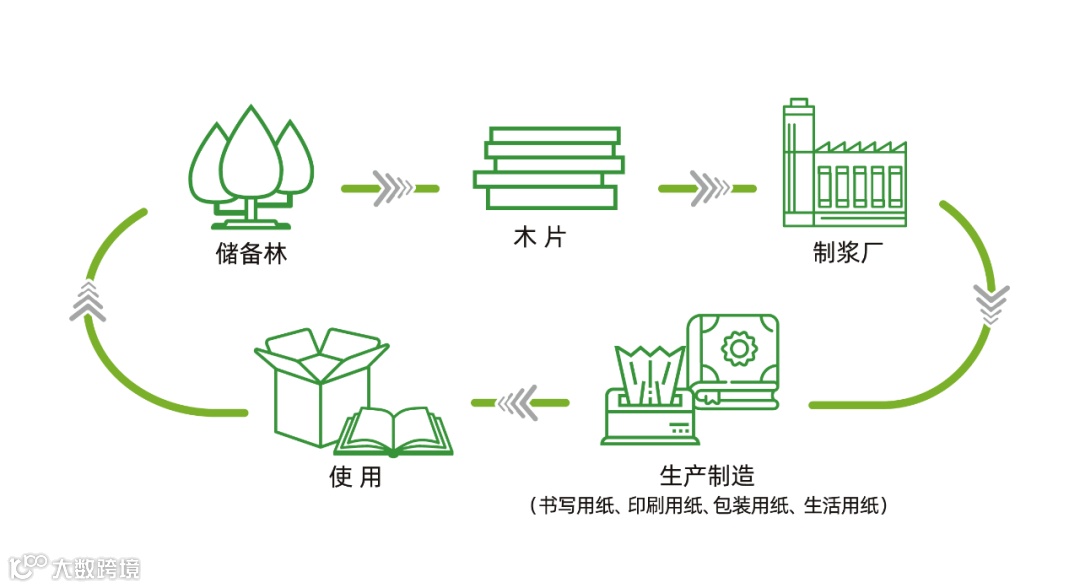 储备林

木 片

制浆厂

生产制造

（书写用纸、印刷用纸、包装用纸、生活用纸）

使 用

大数跨境