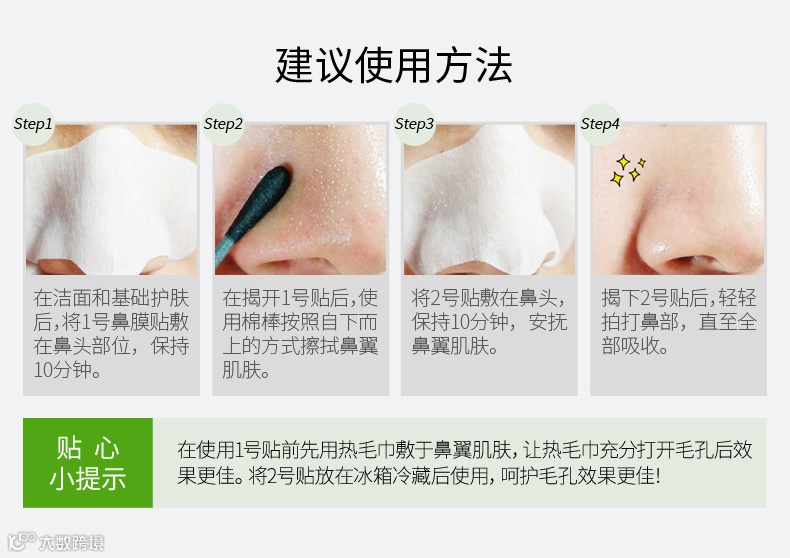 建议使用方法

Step1

在洁面和基础护肤后，将1号鼻膜贴敷在鼻头部位，保持10分钟。

Step2

在揭开1号贴后，使用棉棒按照自下而上的方式擦拭鼻翼肌肤。

Step3

将2号贴敷在鼻头，保持10分钟，安抚鼻翼肌肤。

Step4

揭下2号贴后，轻轻拍打鼻部，直至全部吸收。

贴心小提示

在使用1号贴前先用热毛巾敷于鼻翼肌肤，让热毛巾充分打开毛孔后效果更佳。将2号贴放在冰箱冷藏后使用，呵护毛孔效果更佳！

大数跨境