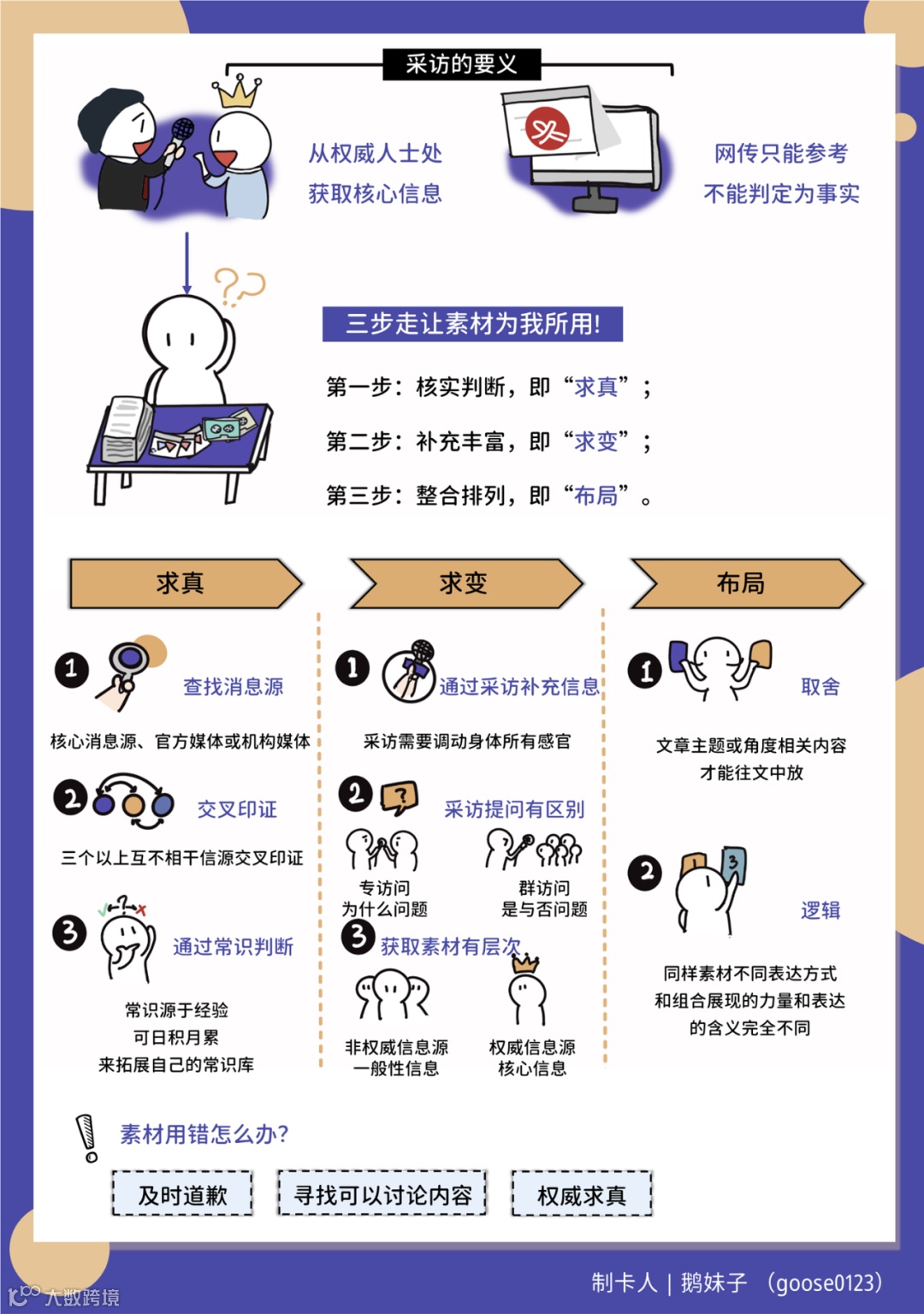 采访的要义

从权威人士处
获取核心信息

网传只能参考
不能判定为事实

三步走让素材为我所用！

第一步：核实判断，即“求真”；

第二步：补充丰富，即“求变”；

第三步：整合排列，即“布局”。

求真

1 查找消息源

核心消息源、官方媒体或机构媒体

2 交叉印证

三个以上互不相干信源交叉印证

3 通过常识判断

常识源于经验
可日积月累
来拓展自己的常识库

求变

1 通过采访补充信息

采访需要调动身体所有感官

2 采访提问有区别

专访问
为什么问题

群访问
是与否问题

3 获取素材有层次

非权威信息源
一般性信息

权威信息源
核心信息

布局

1 取舍

文章主题或角度相关内容
才能往文中放

2 逻辑

同样素材不同表达方式
和组合展现的力量和表达
的含义完全不同

素材用错怎么办？

及时道歉

寻找可以讨论内容

权威求真

制卡人 | 鹅妹子 （goose0123）

大数跨境